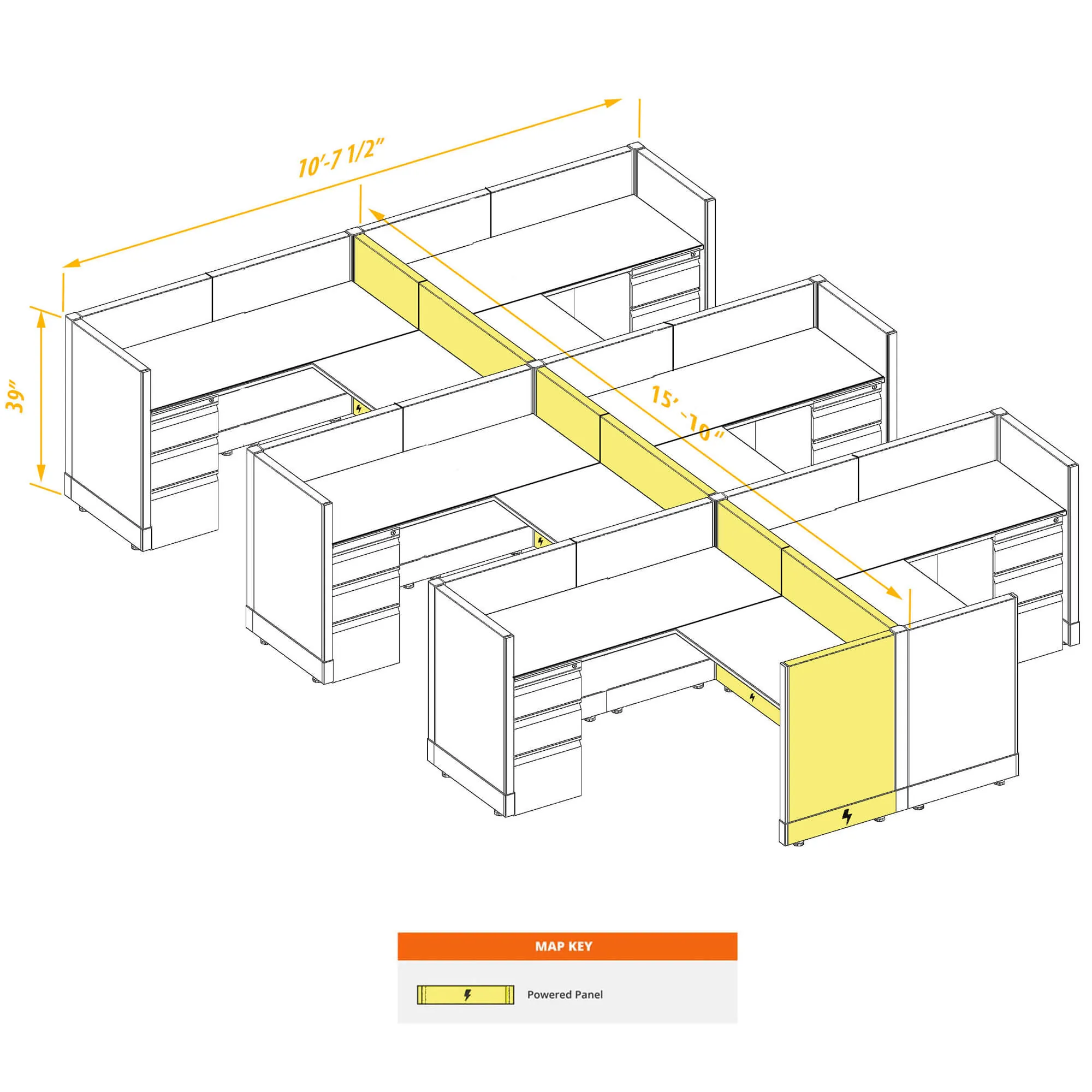 10'-7 1/2"

39"

15' -10"

MAP KEY

Powered Panel