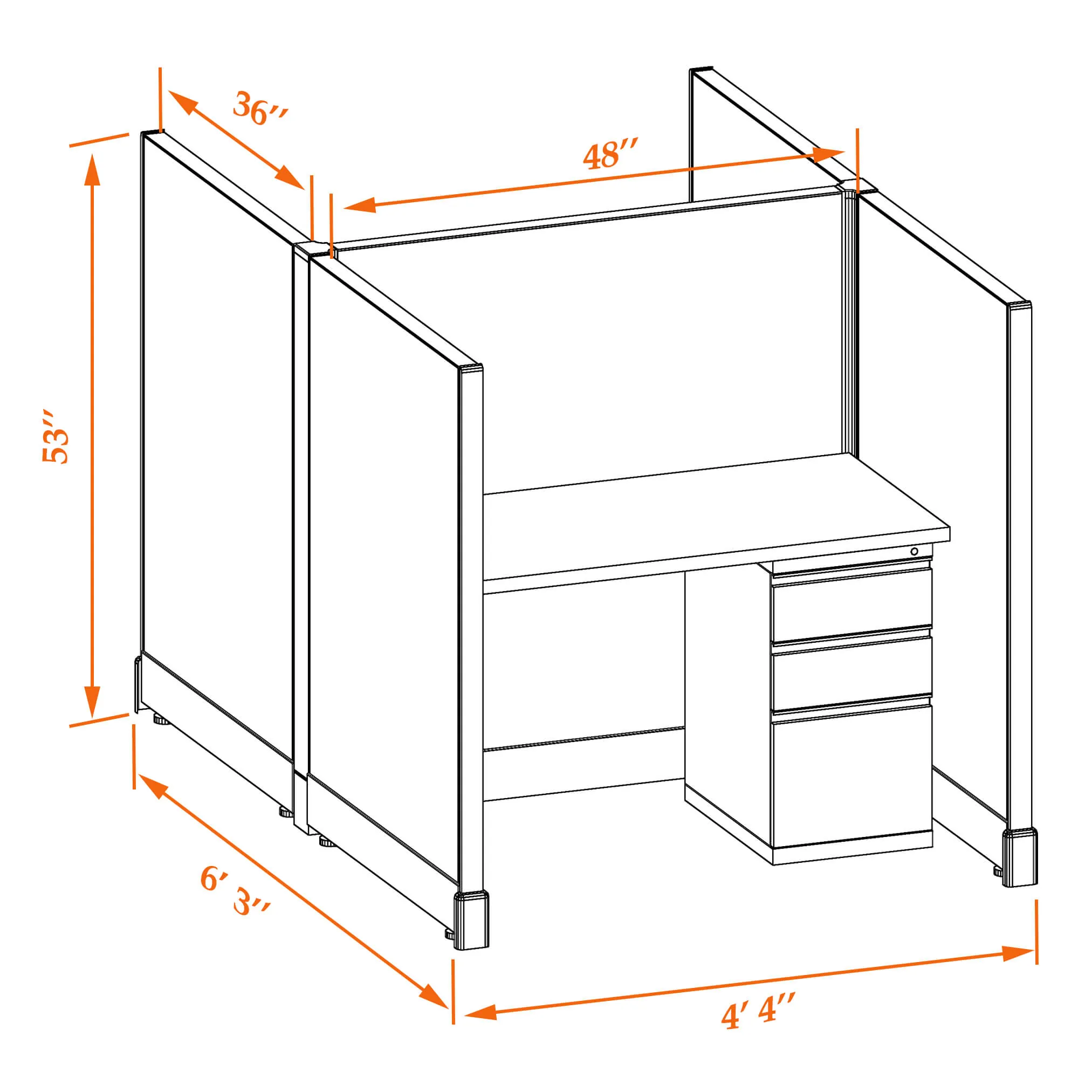 36″

48″

53″

6′ 3″

4′ 4″