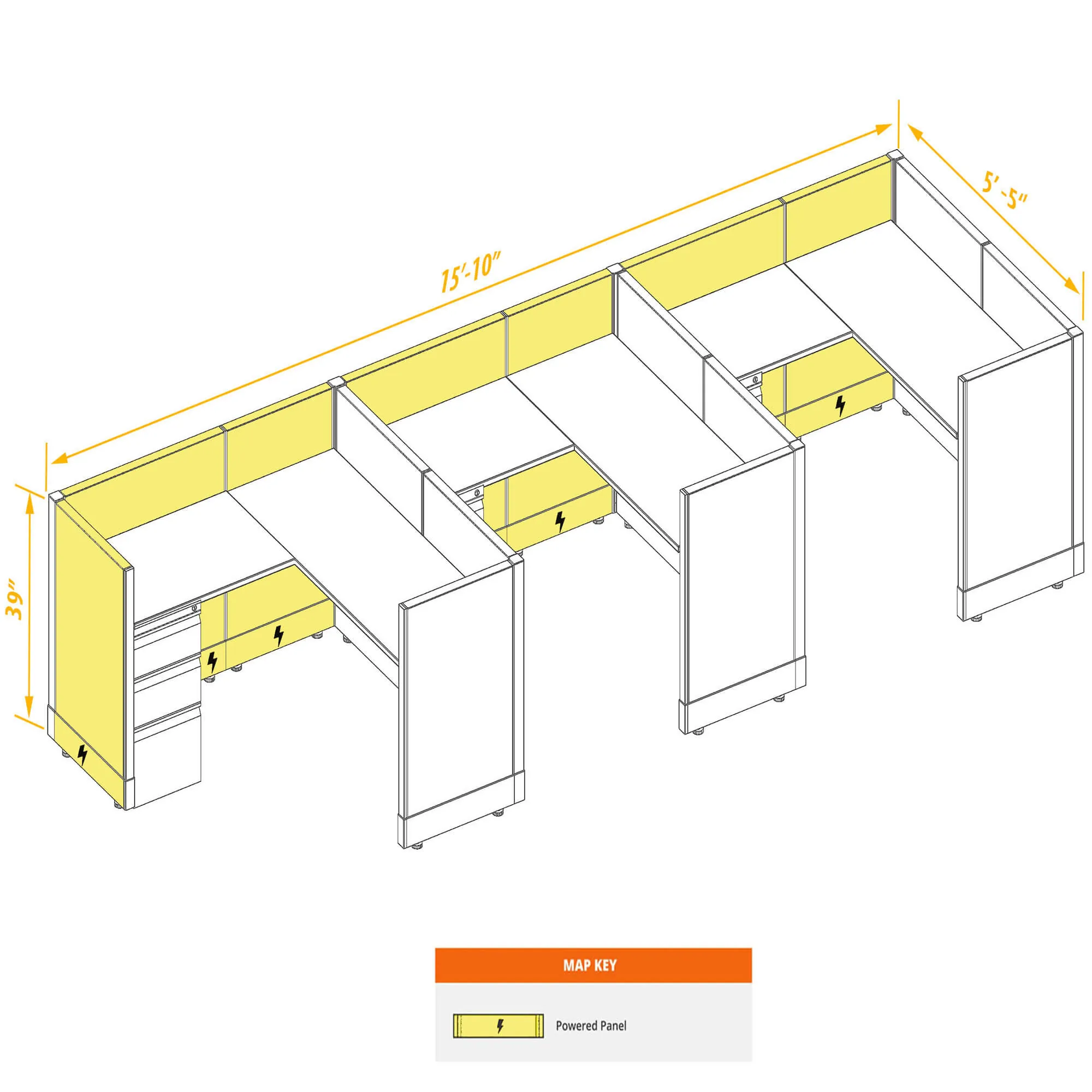 15'-10"

5' -5"

39"

MAP KEY

Powered Panel