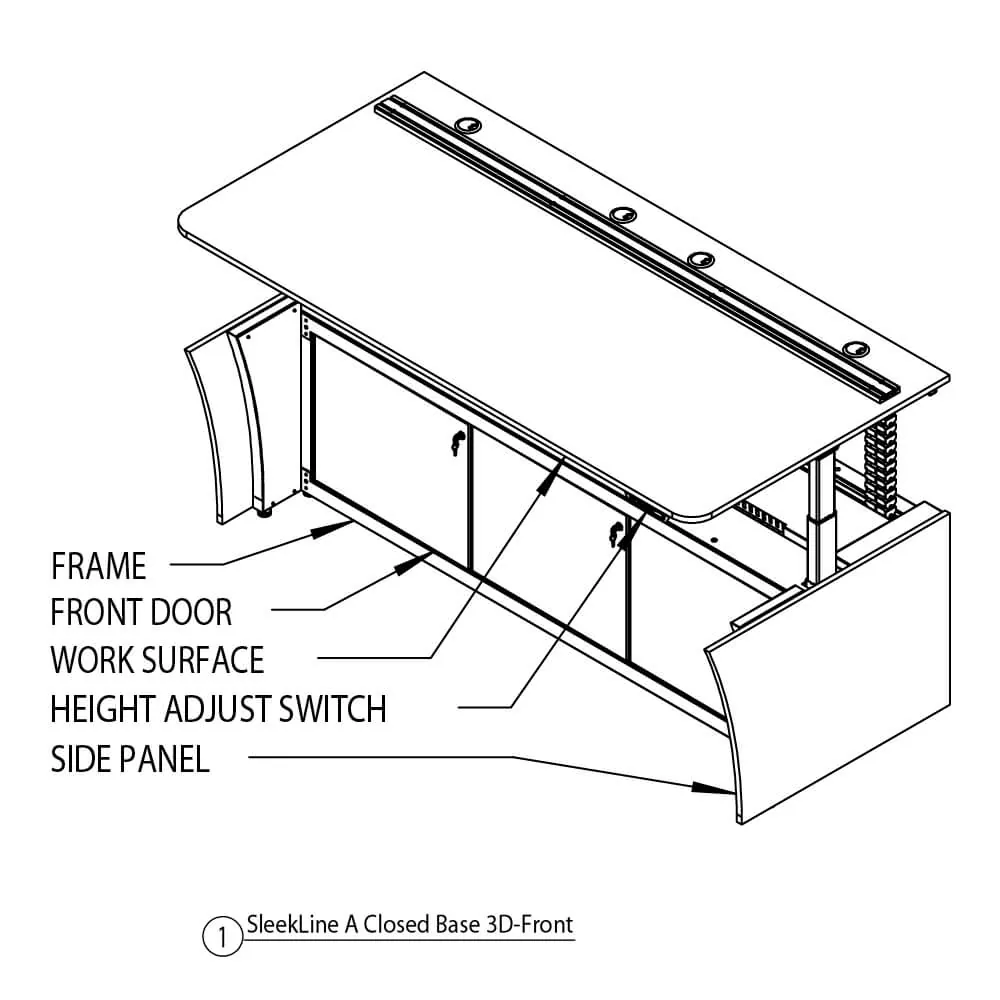 FRAME
FRONT DOOR
WORK SURFACE
HEIGHT ADJUST SWITCH
SIDE PANEL

1 SleekLine A Closed Base 3D-Front