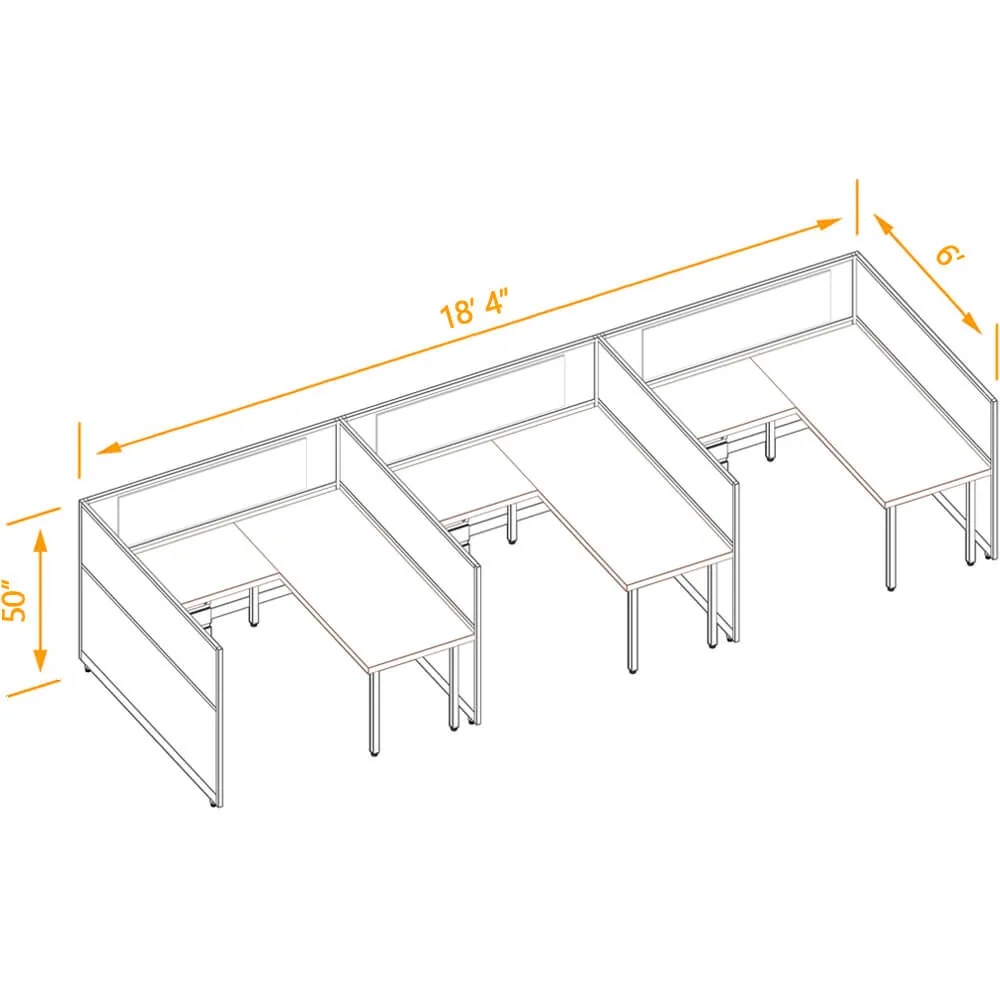 18' 4"

6'

50"