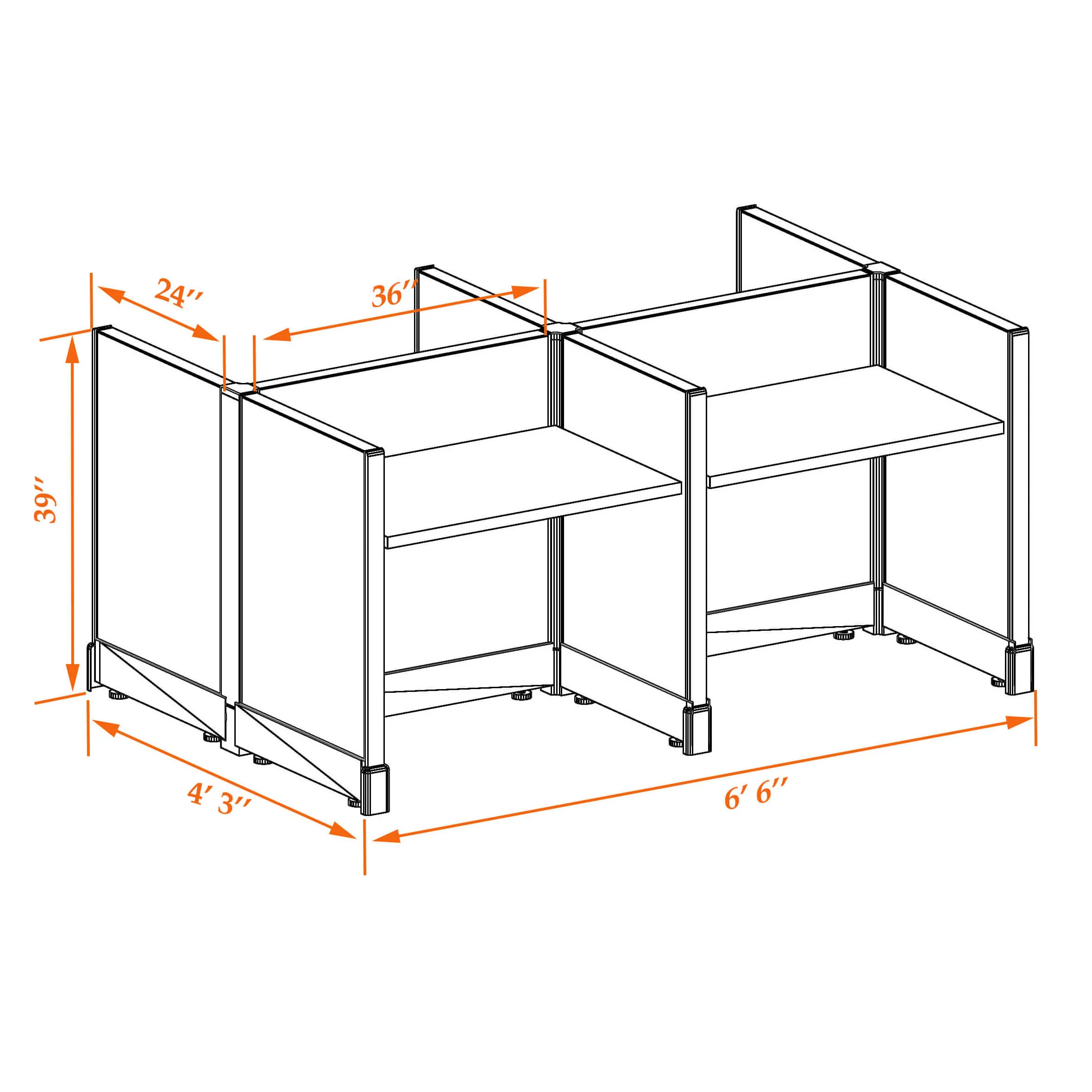 24″

36″

39″

4′ 3″

6′ 6″