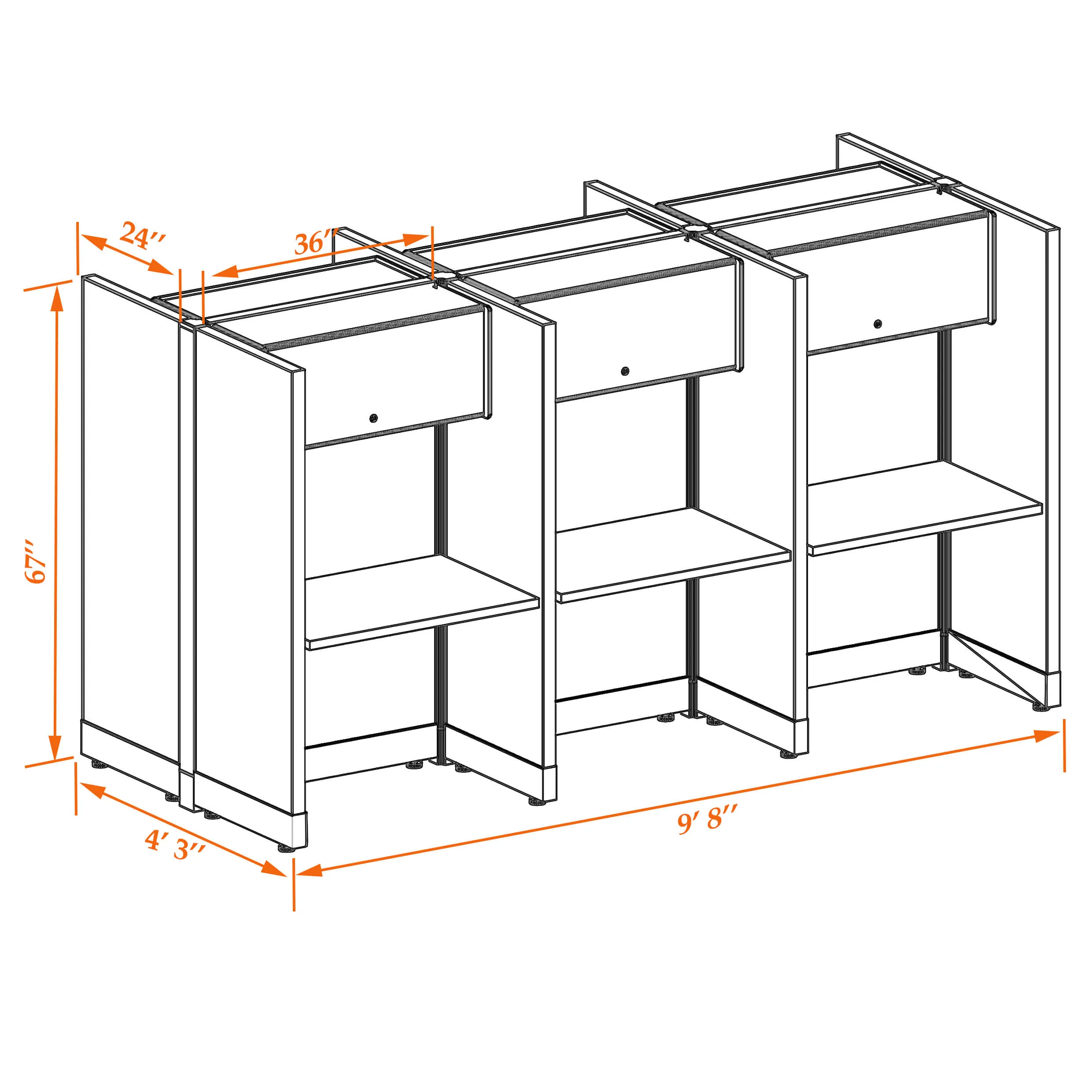 24″

36″

67″

4′ 3″

9′ 8″