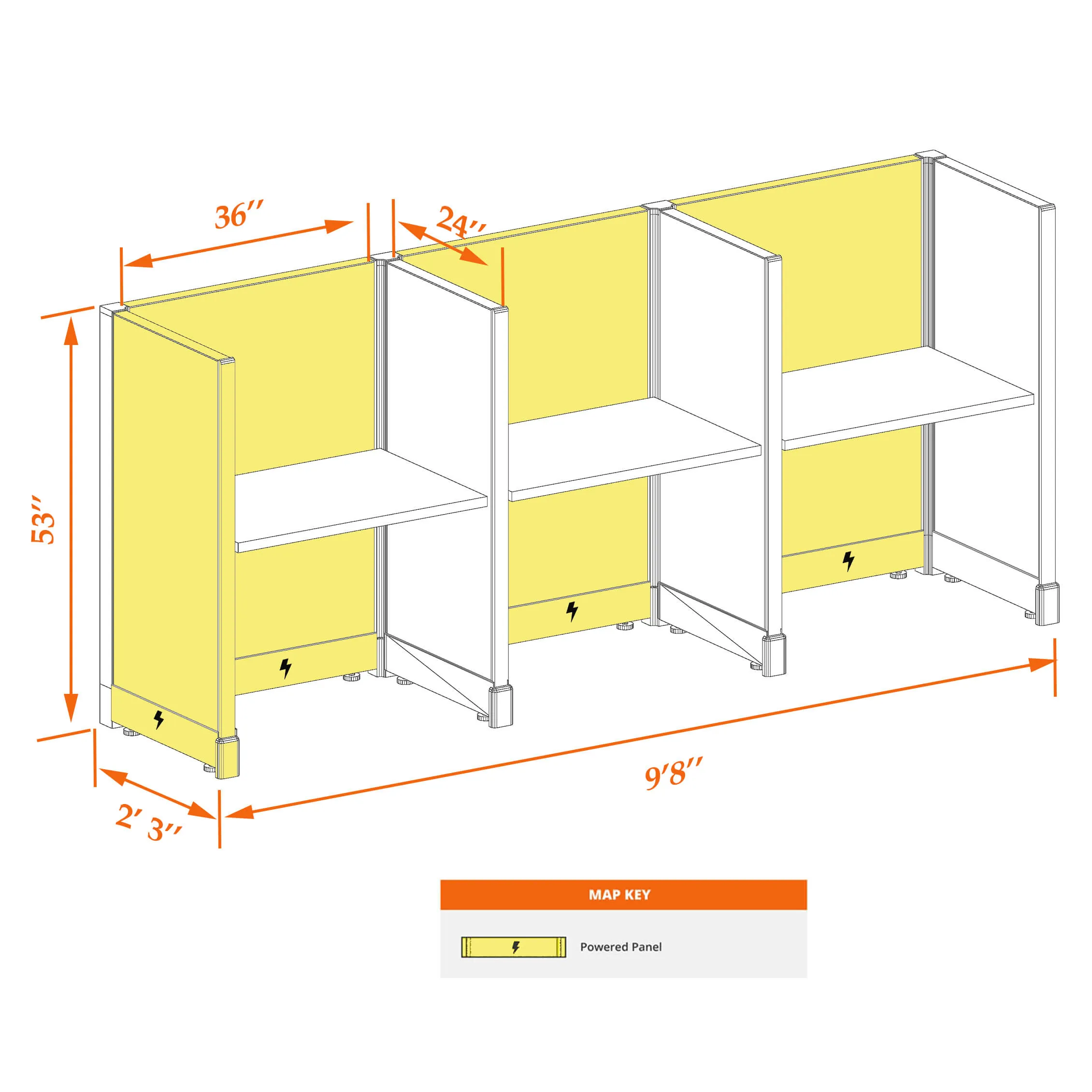 36″

24″

53″

2′ 3″

9′8″

MAP KEY

Powered Panel