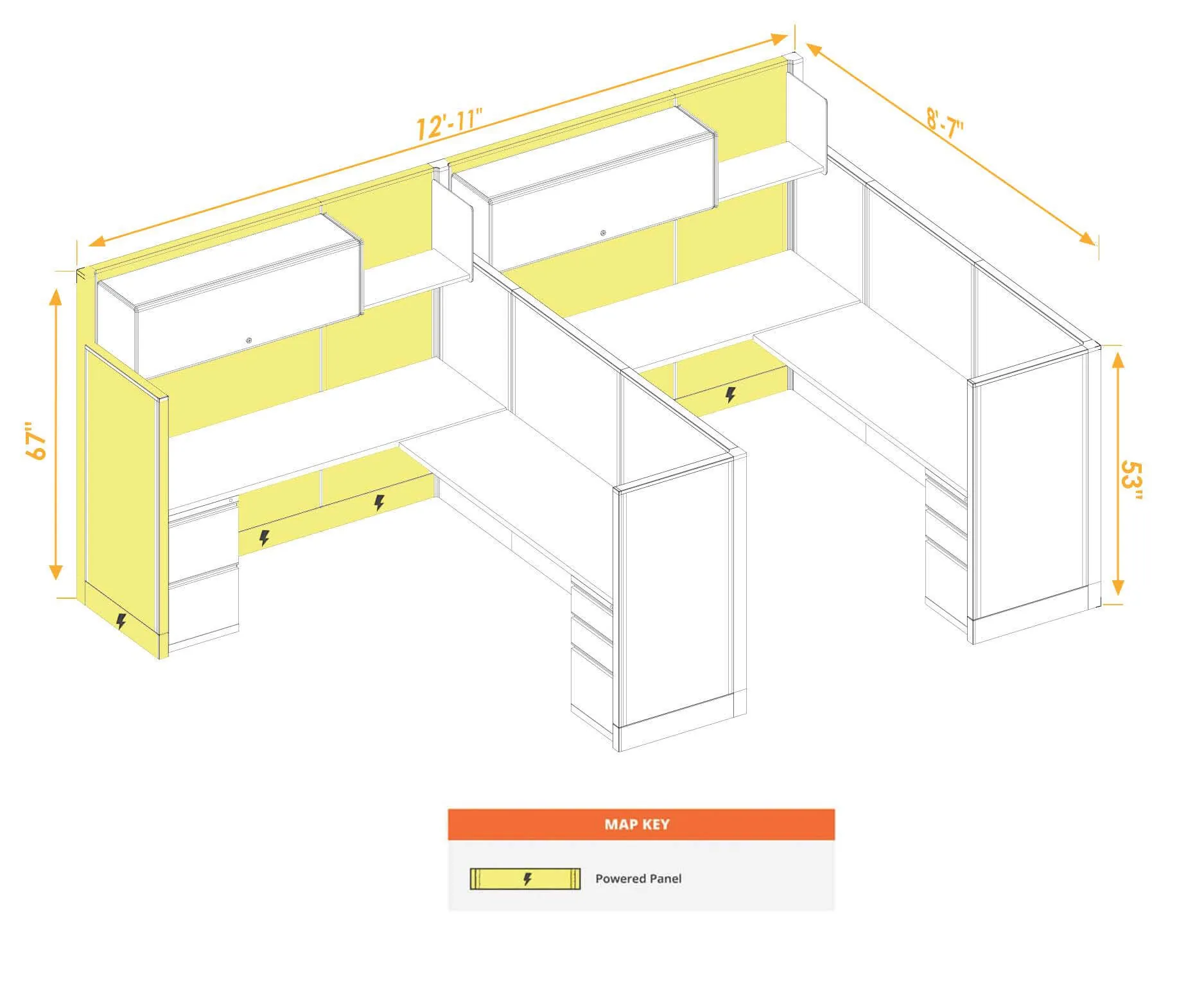 12'-11"

8'-7"

67"

53"

MAP KEY

Powered Panel