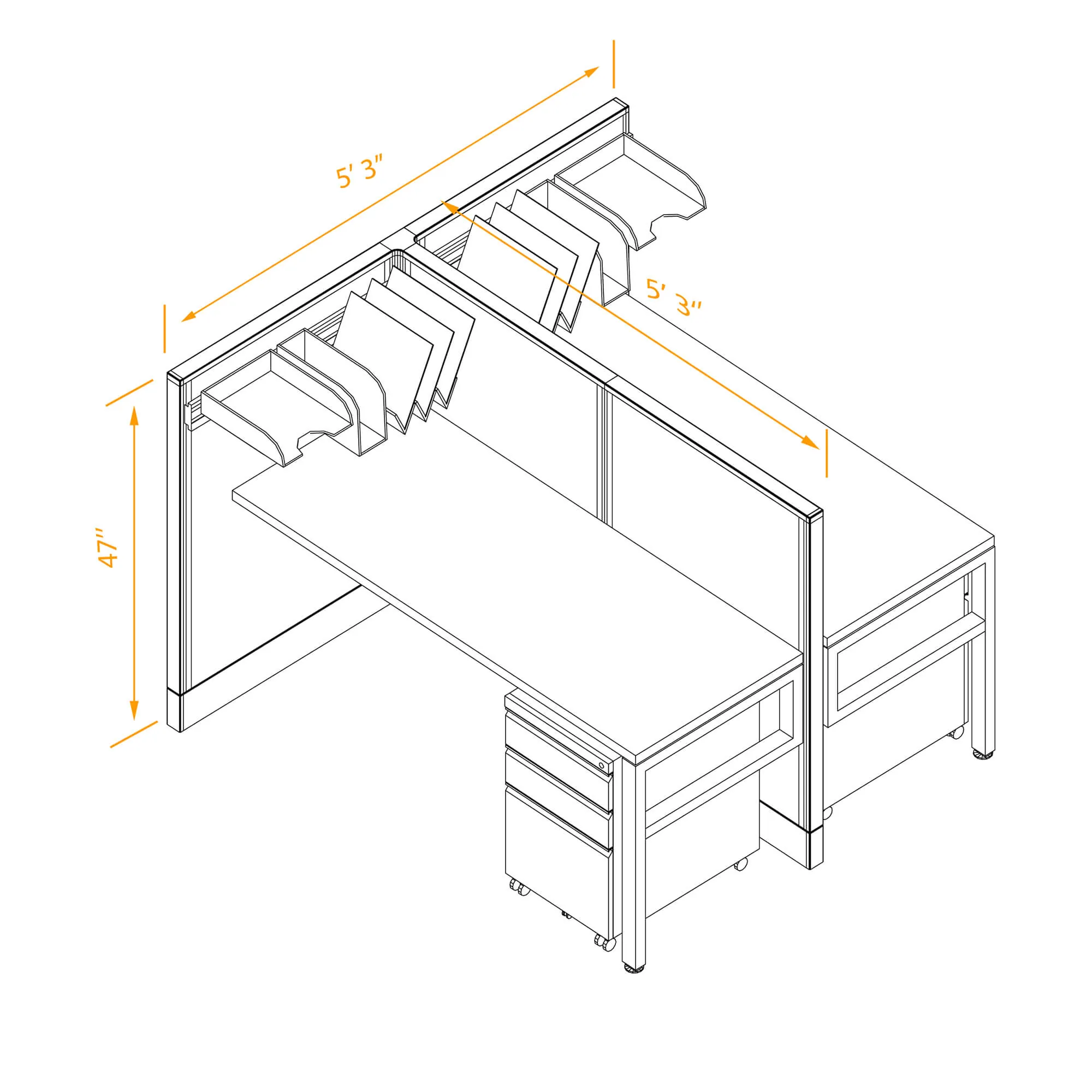 5' 3"

5' 3"

47"