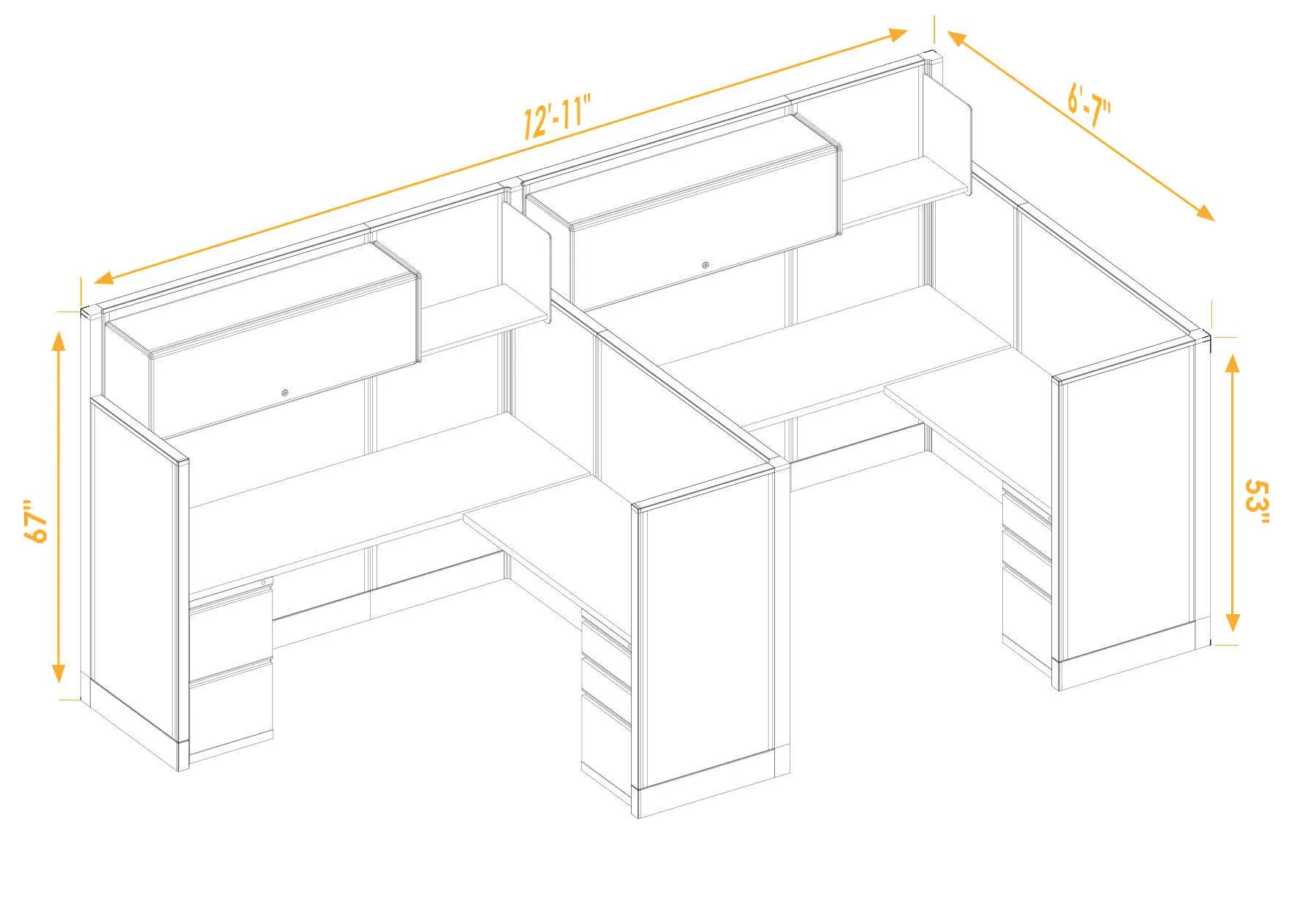 12'-11"

6'-7"

67"

53"