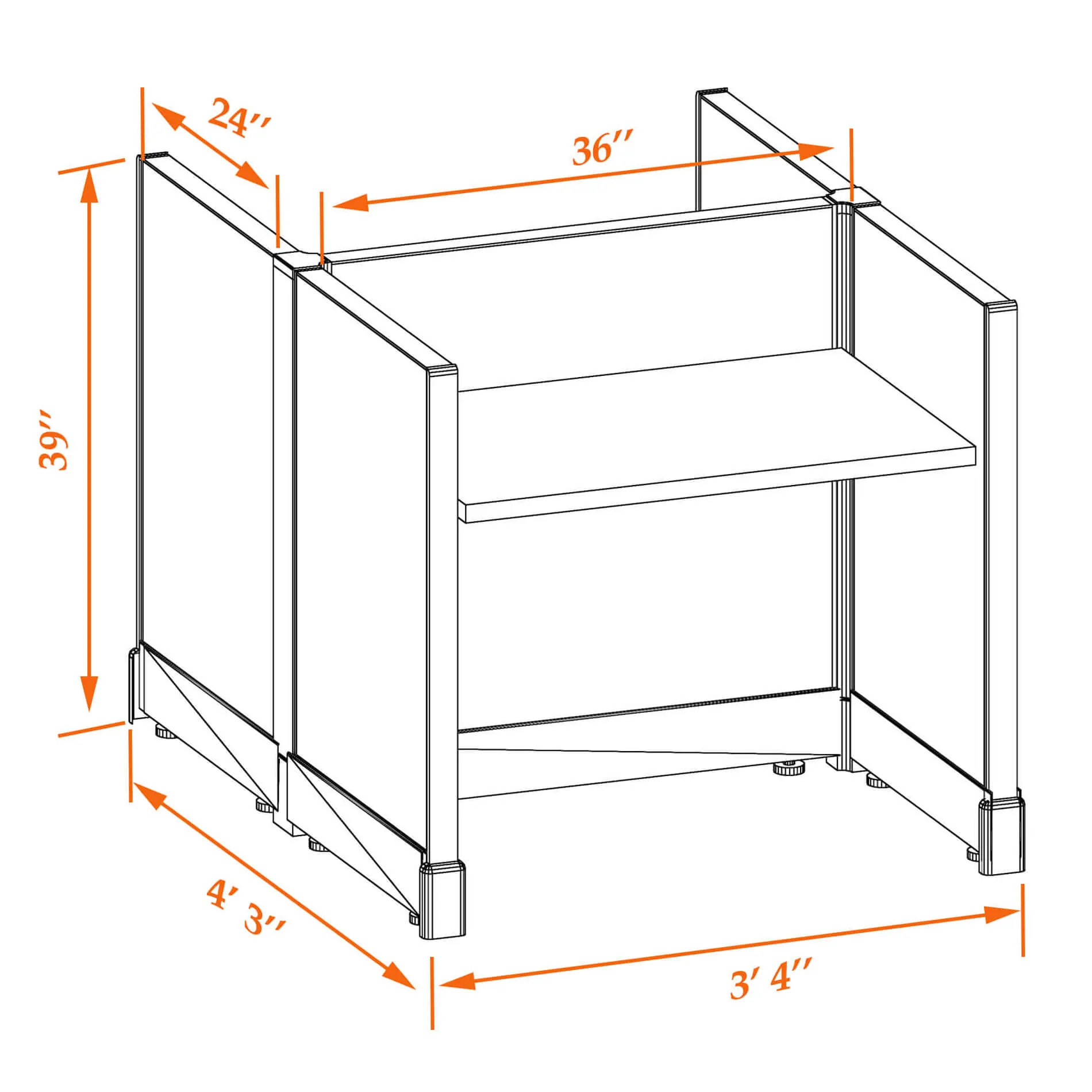 24″
36″
39″
4′ 3″
3′ 4″