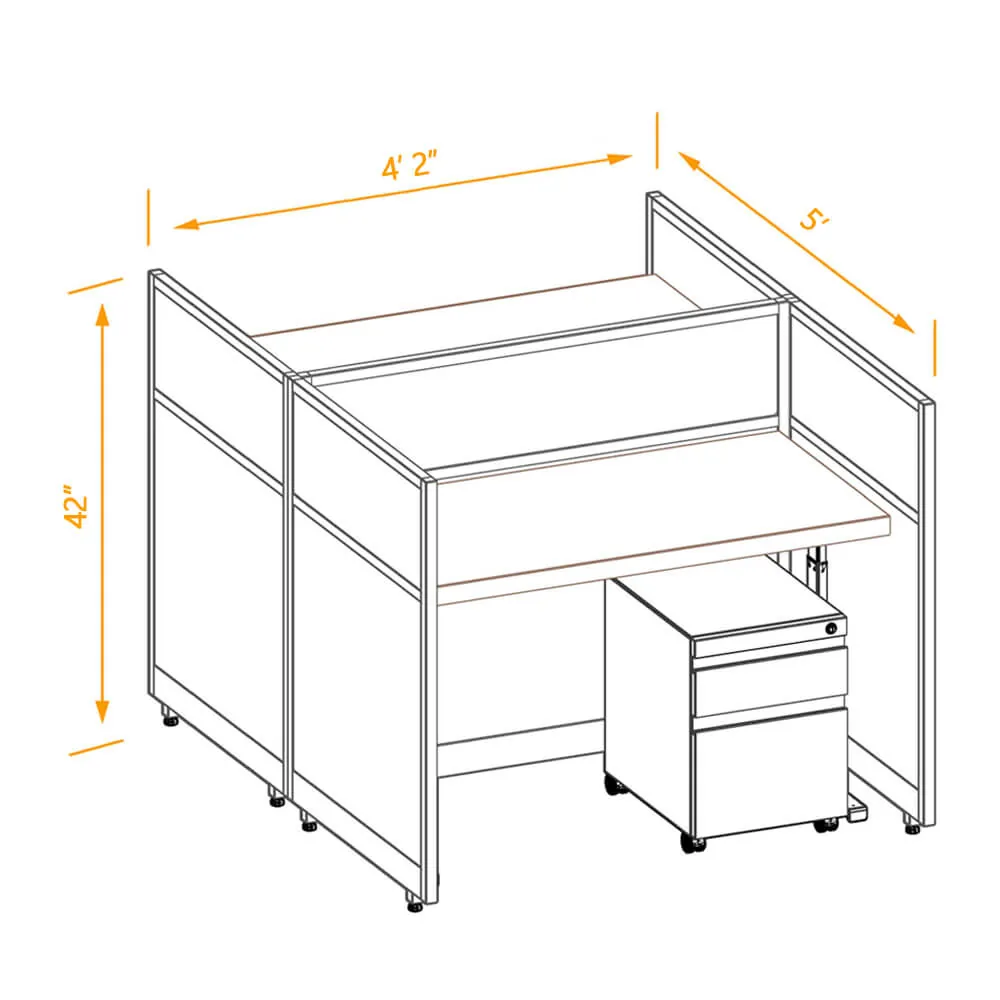 4' 2"
5'
42"