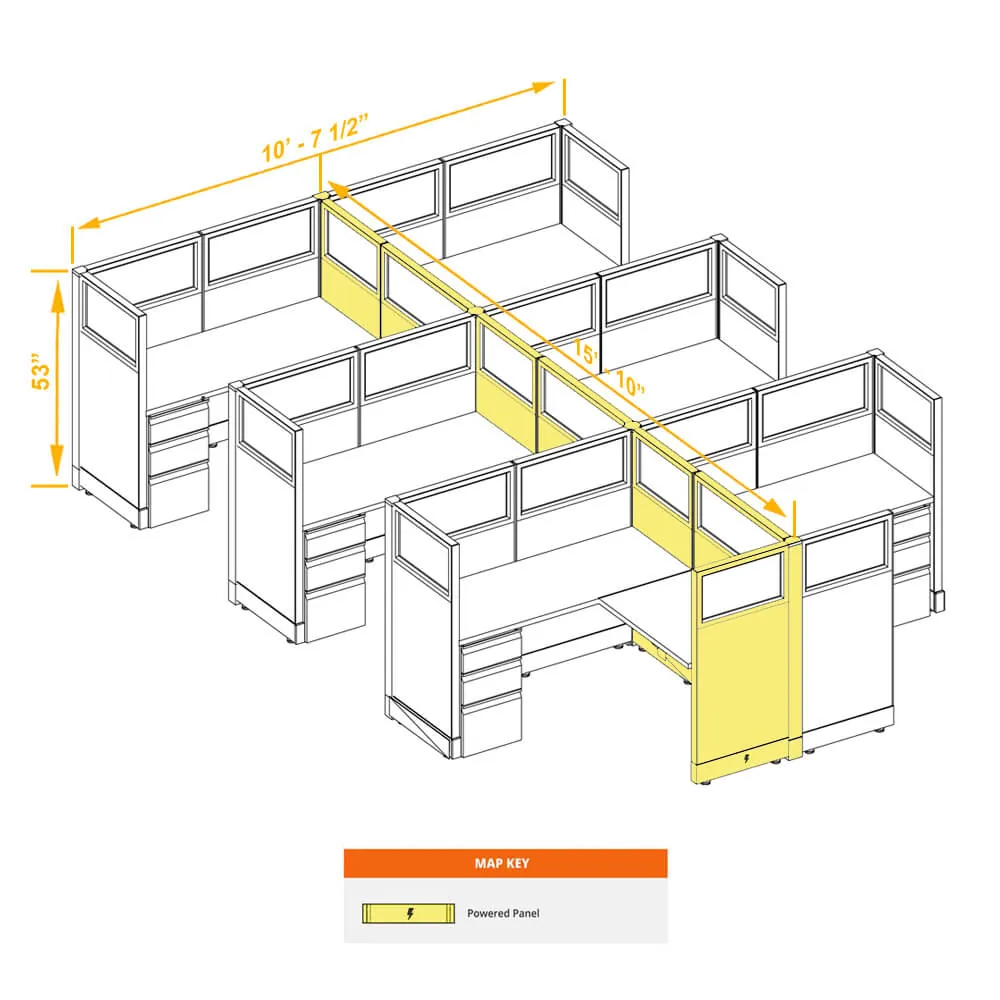 10' - 7 1/2"

53"

15' - 10"

MAP KEY

Powered Panel