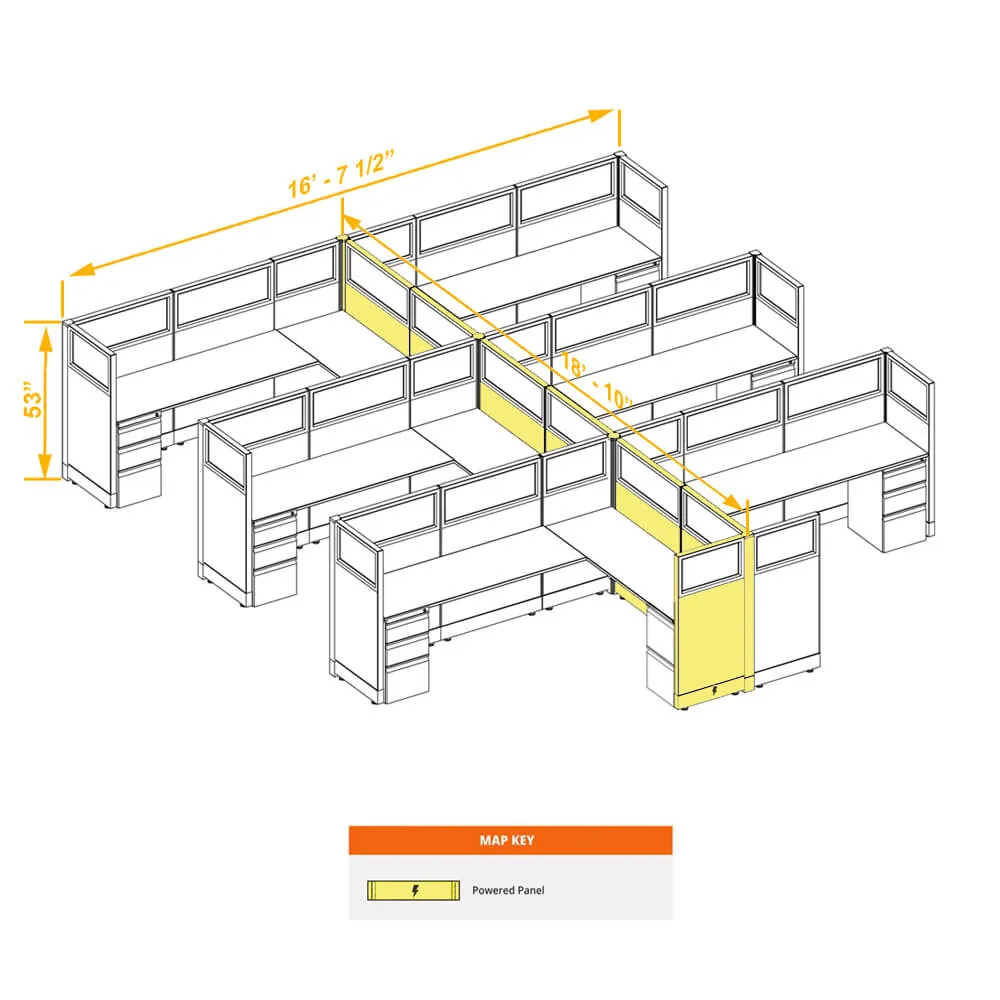 16' - 7 1/2"

53"

18' - 10"

MAP KEY

Powered Panel