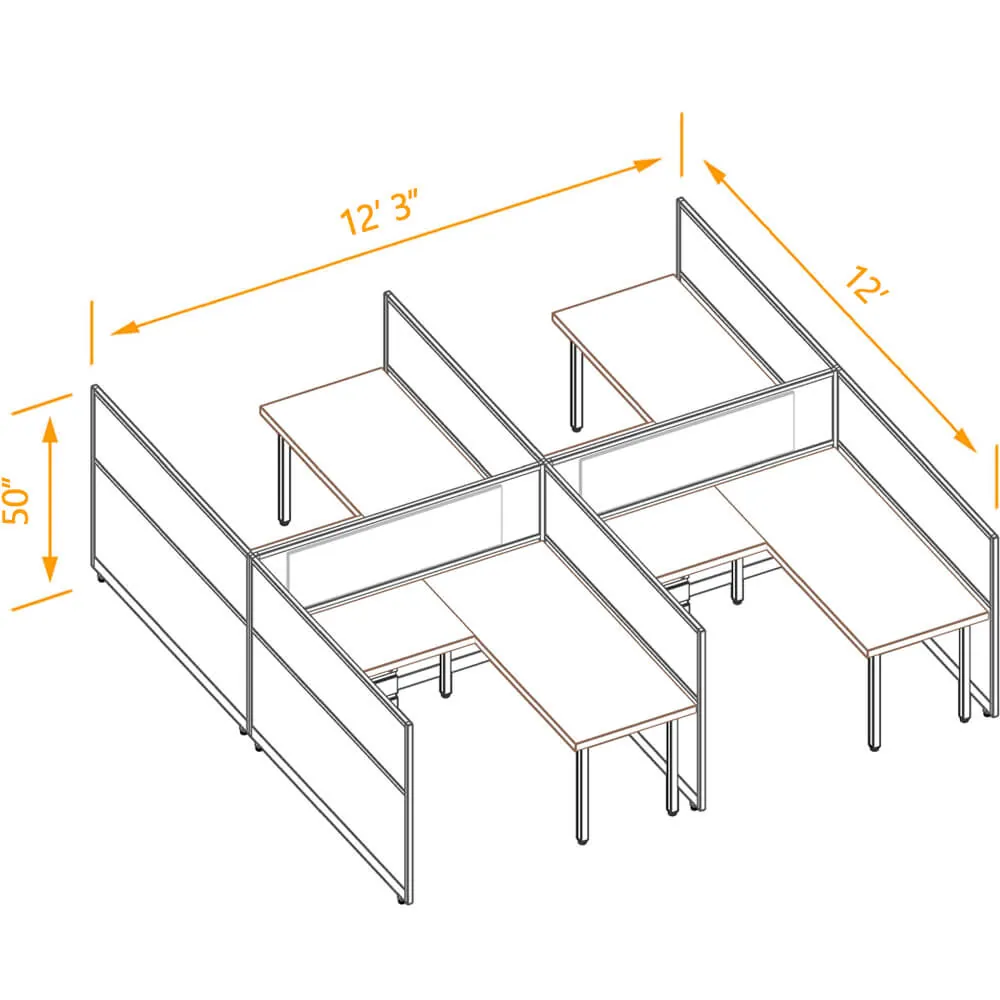 12' 3"

12'

50"