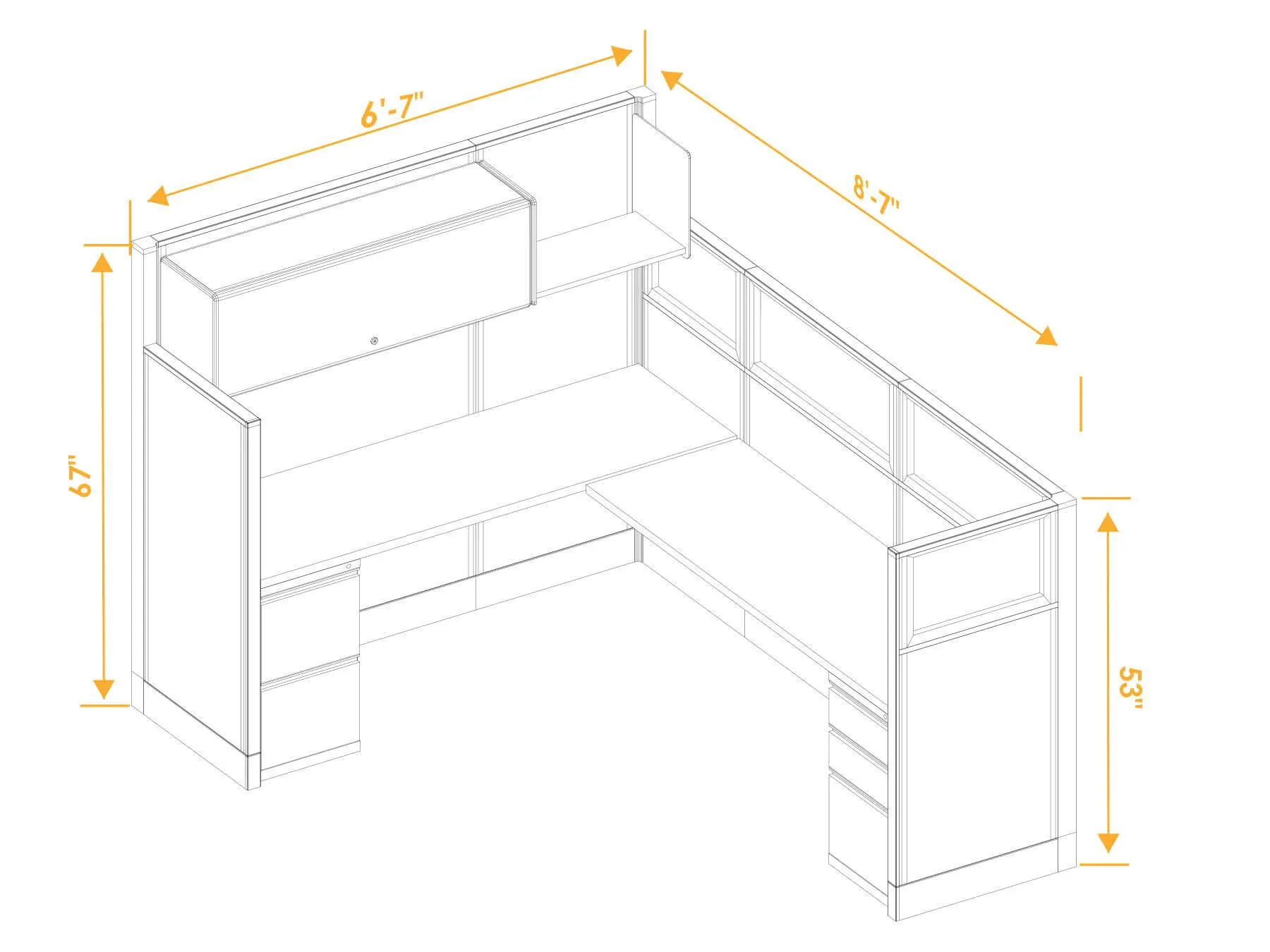 6'-7"

8'-7"

67"

53"