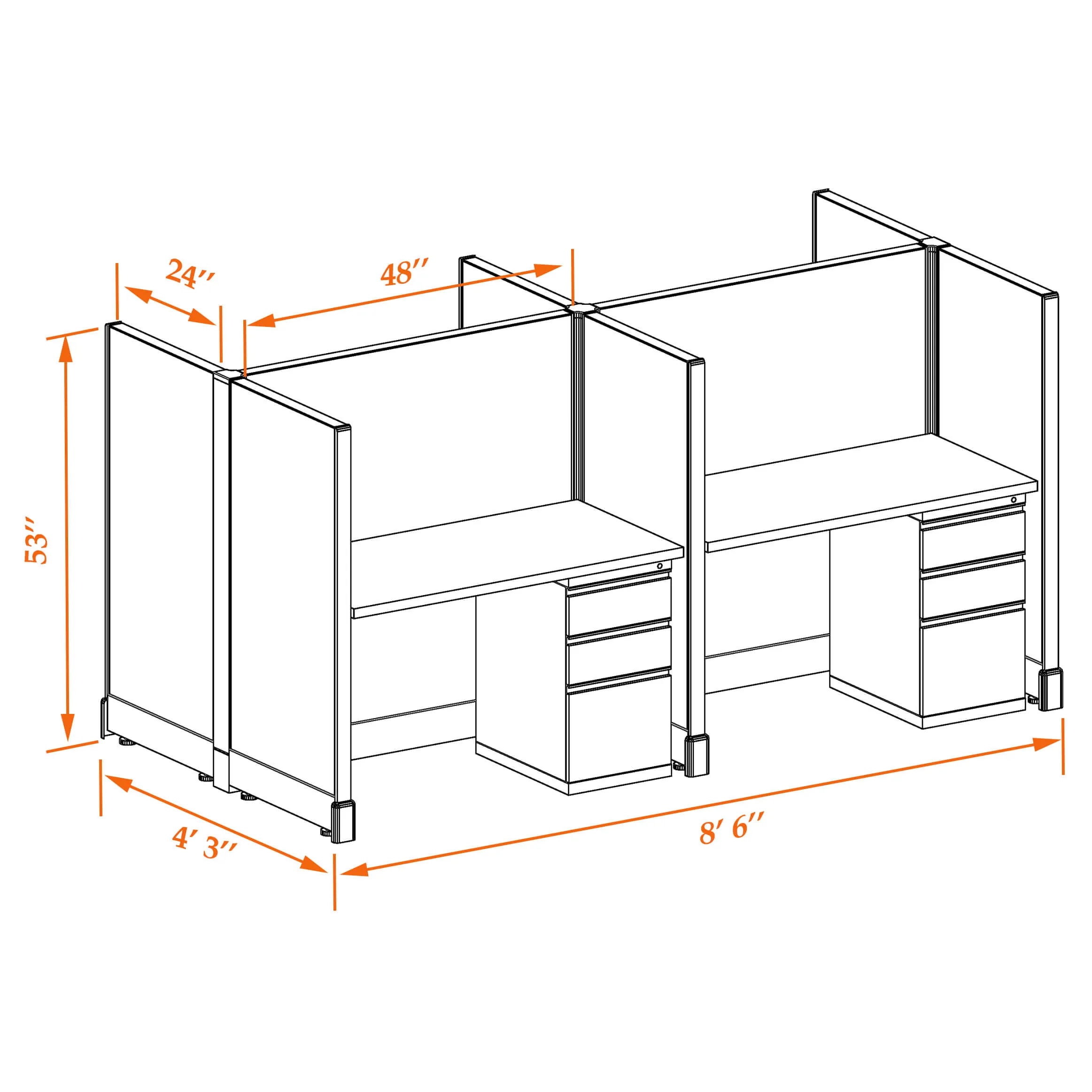 24″

48″

53″

4′ 3″

8′ 6″