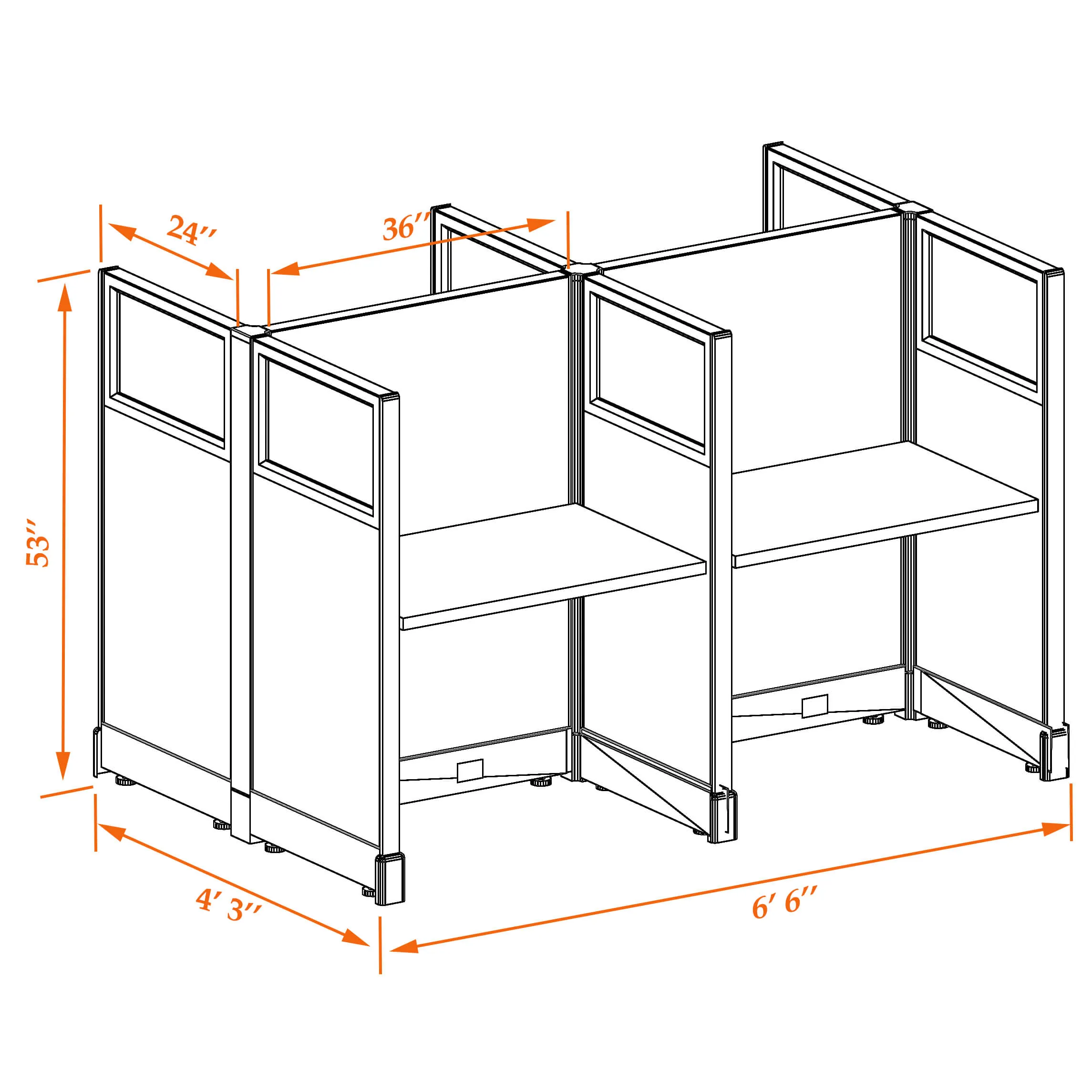 24″

36″

53″

4′ 3″

6′ 6″