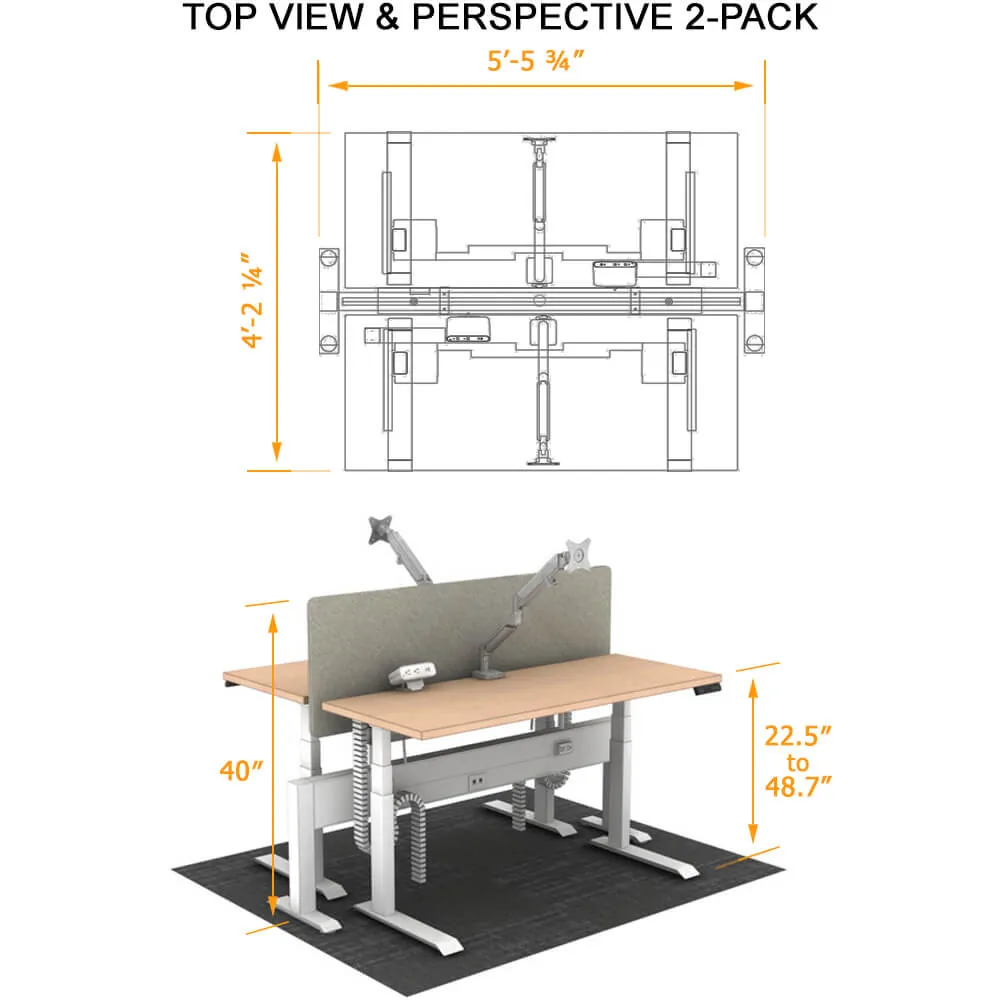 TOP VIEW & PERSPECTIVE 2-PACK

5′-5 ¾″

4′-2 ¼″

40″

22.5″
to
48.7″