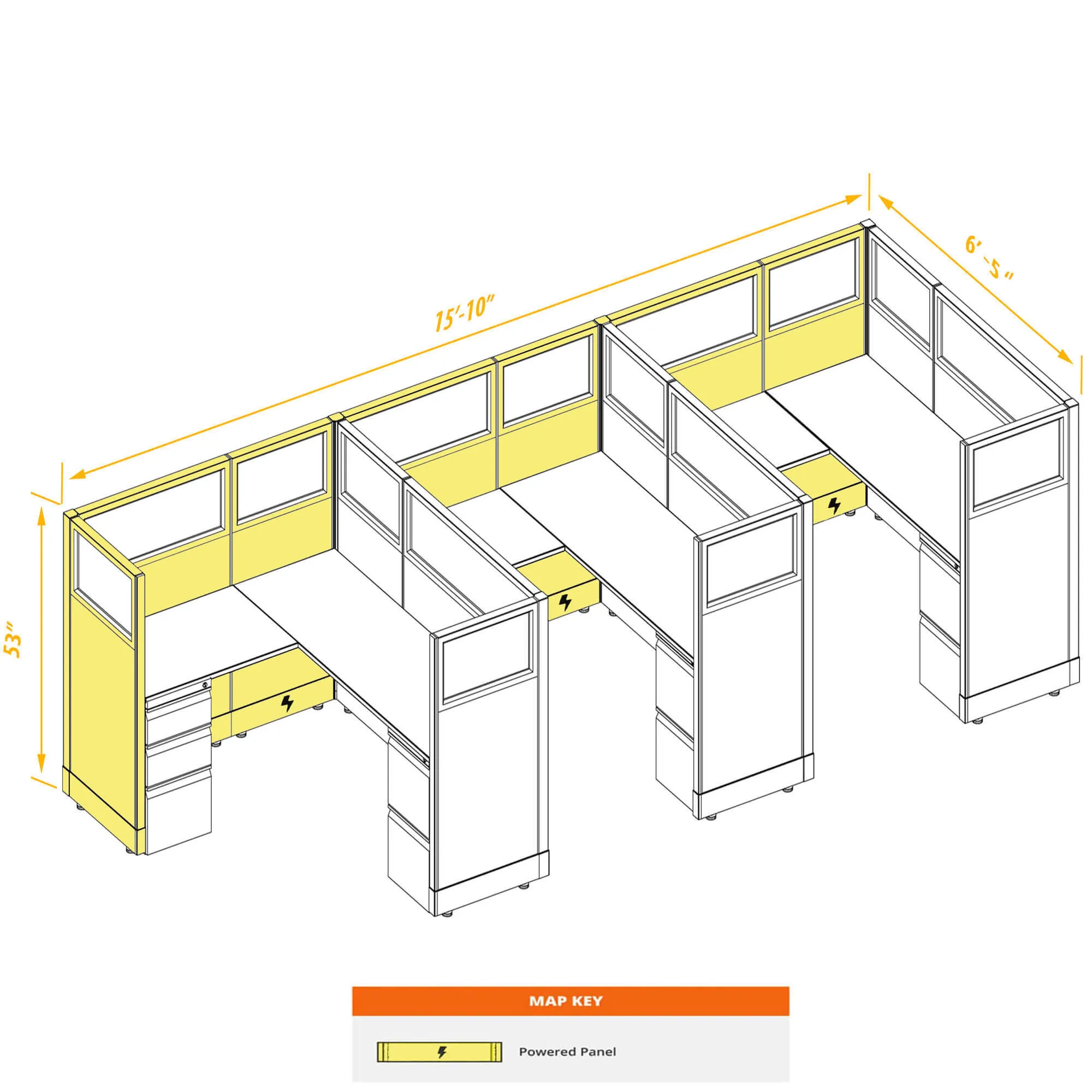 15'-10"

6'-5"

53"

MAP KEY

Powered Panel