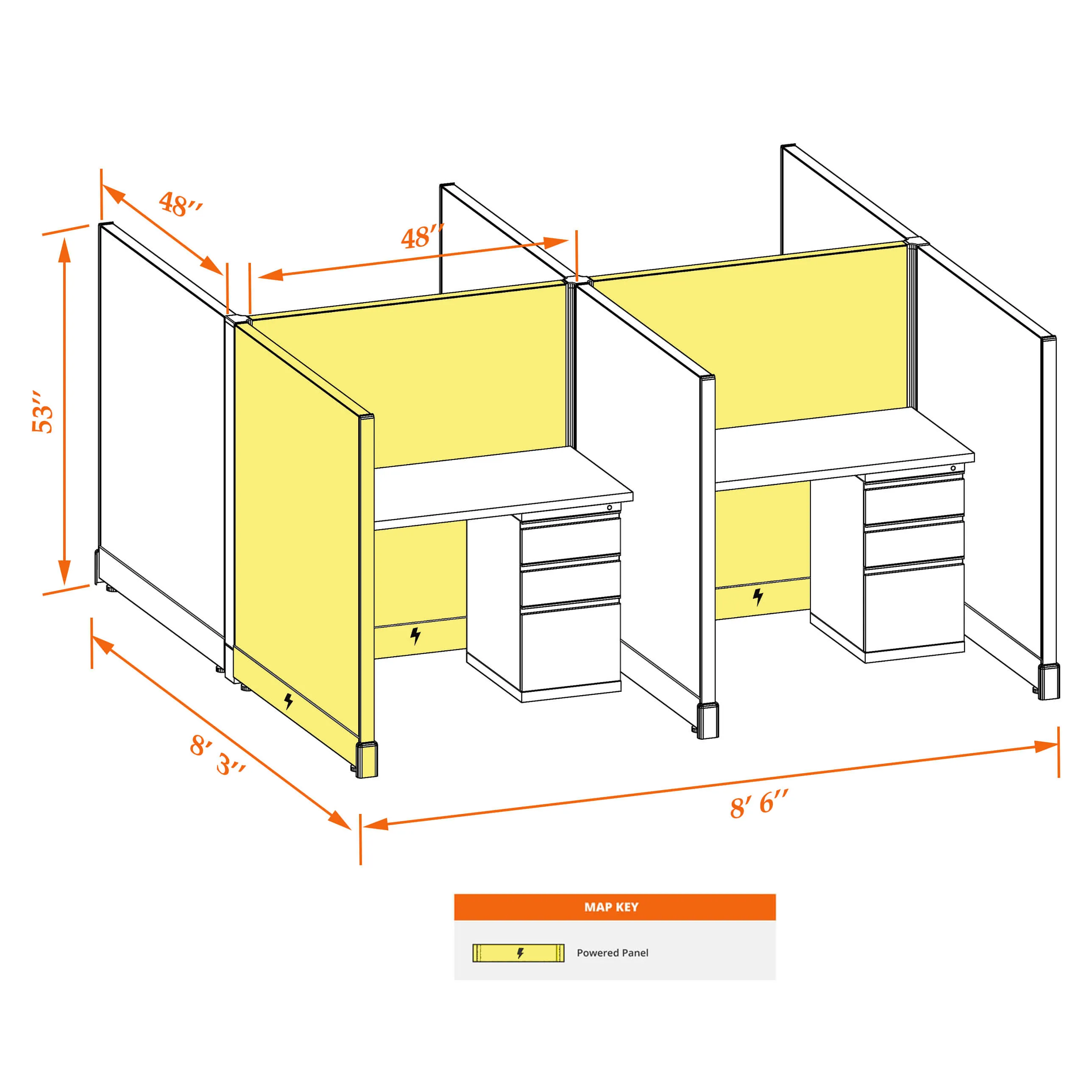 48″

48″

53″

8′ 3″

8′ 6″

MAP KEY

Powered Panel