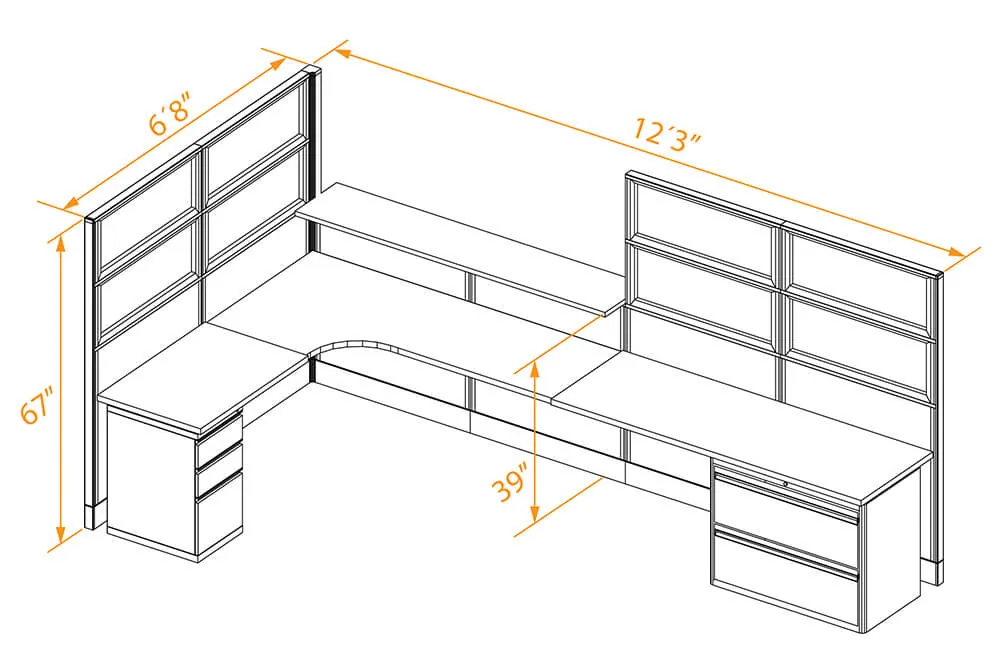 6′8″

12′3″

67″

39″