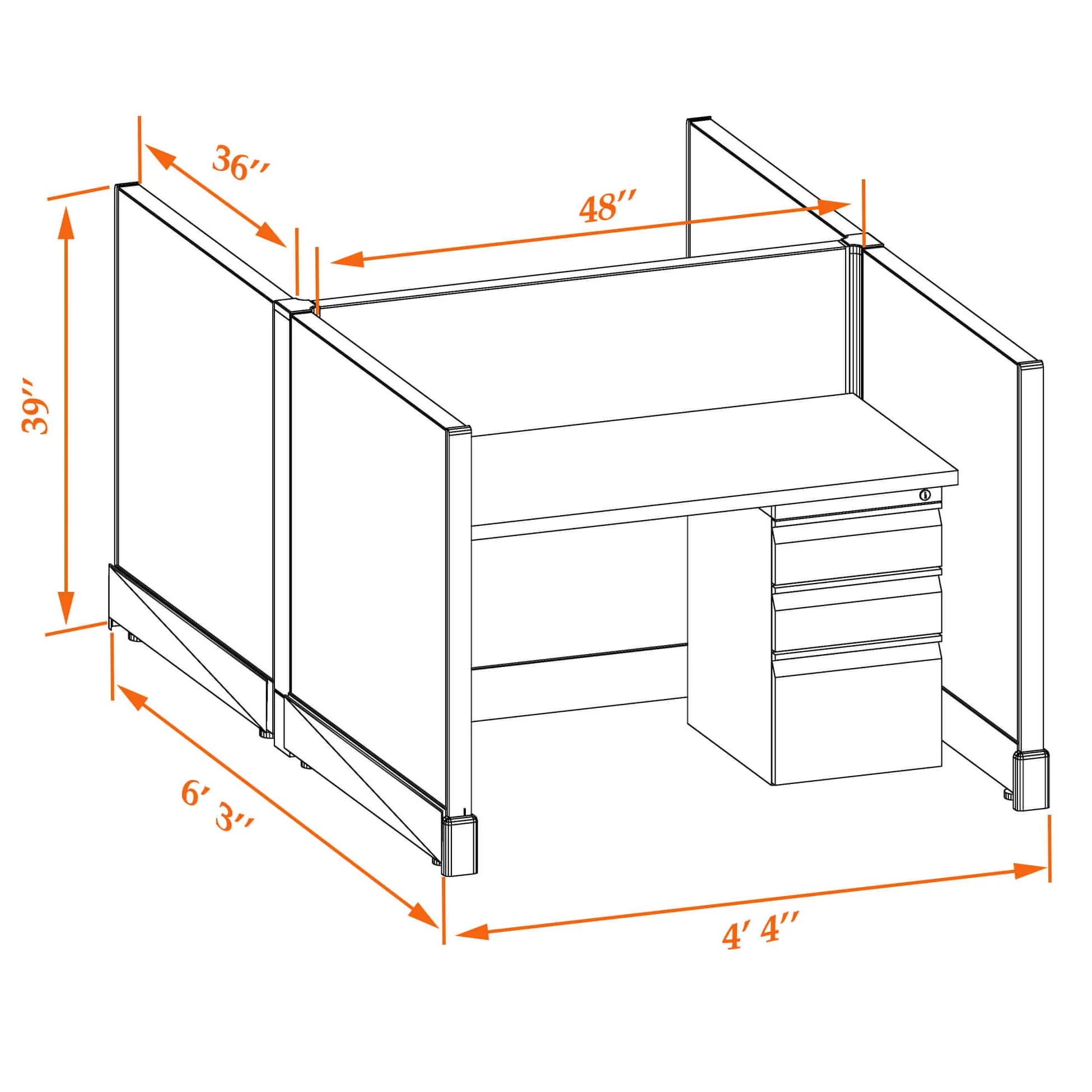 36″

48″

39″

6′ 3″

4′ 4″