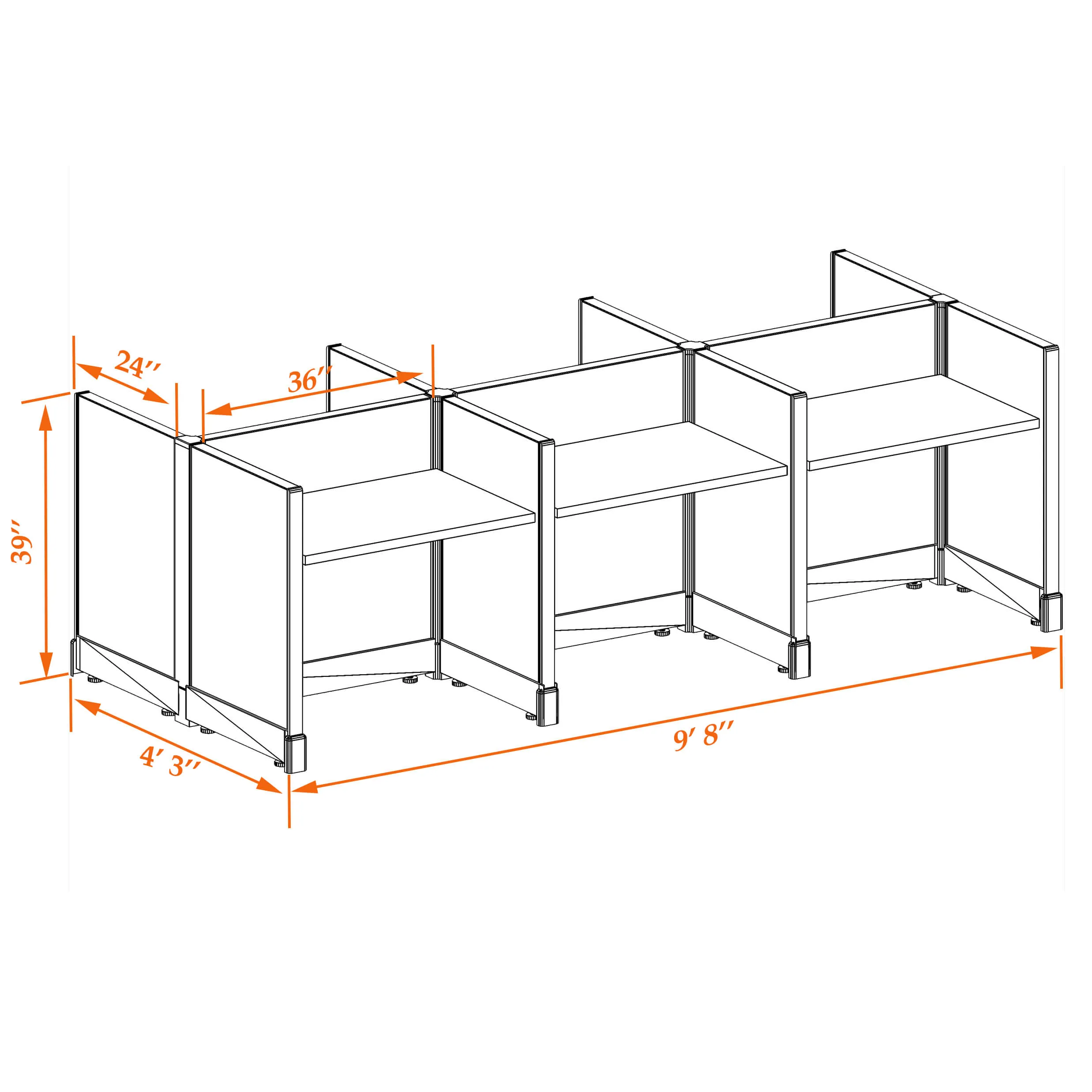 24″

36″

39″

4′ 3″

9′ 8″