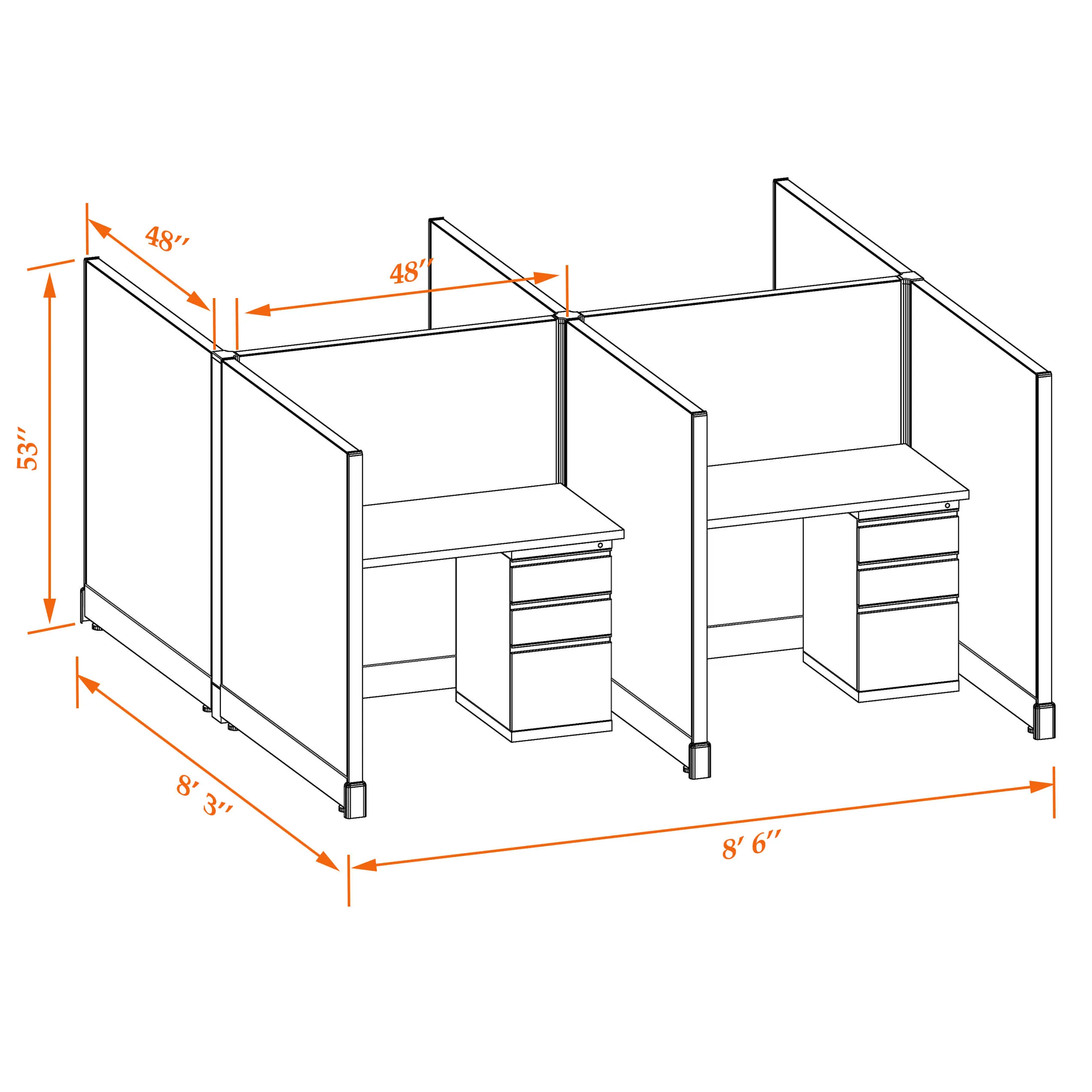 48″

48′′

53″

8′ 3″

8′ 6″