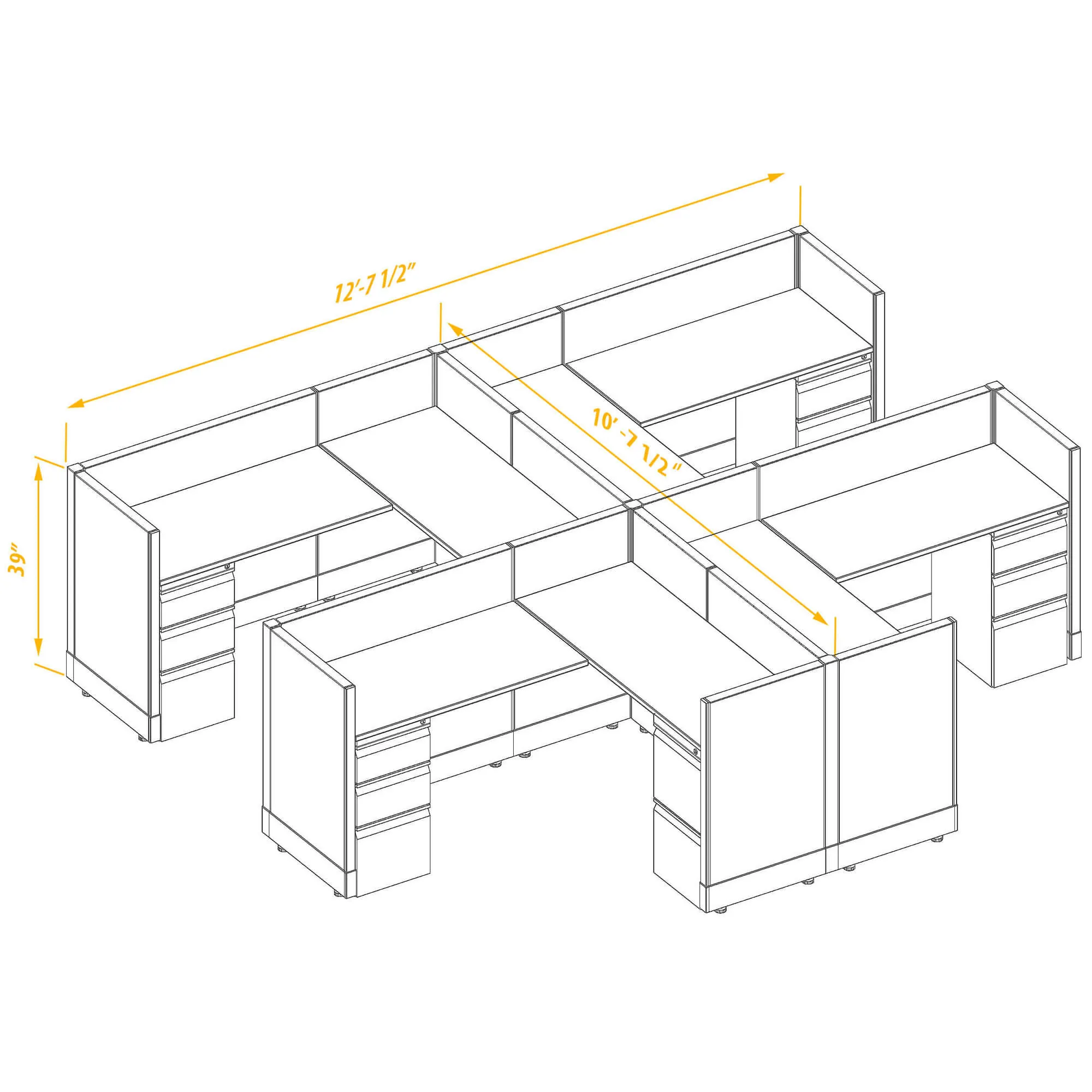 12'-7 1/2"

10' -7 1/2"

39"