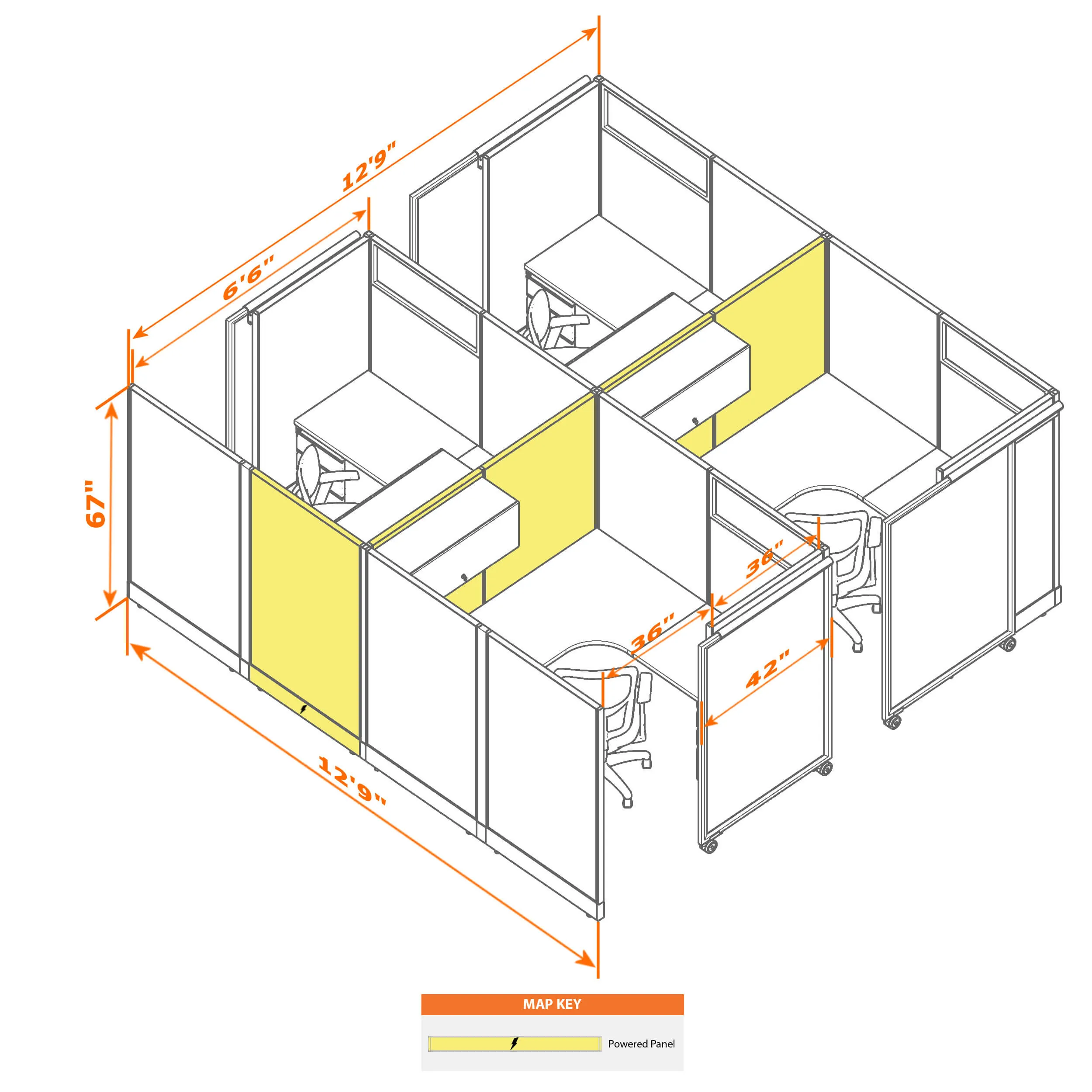 12'9"
6'6"
67"
36"
36"
42"
12'9"

MAP KEY
Powered Panel