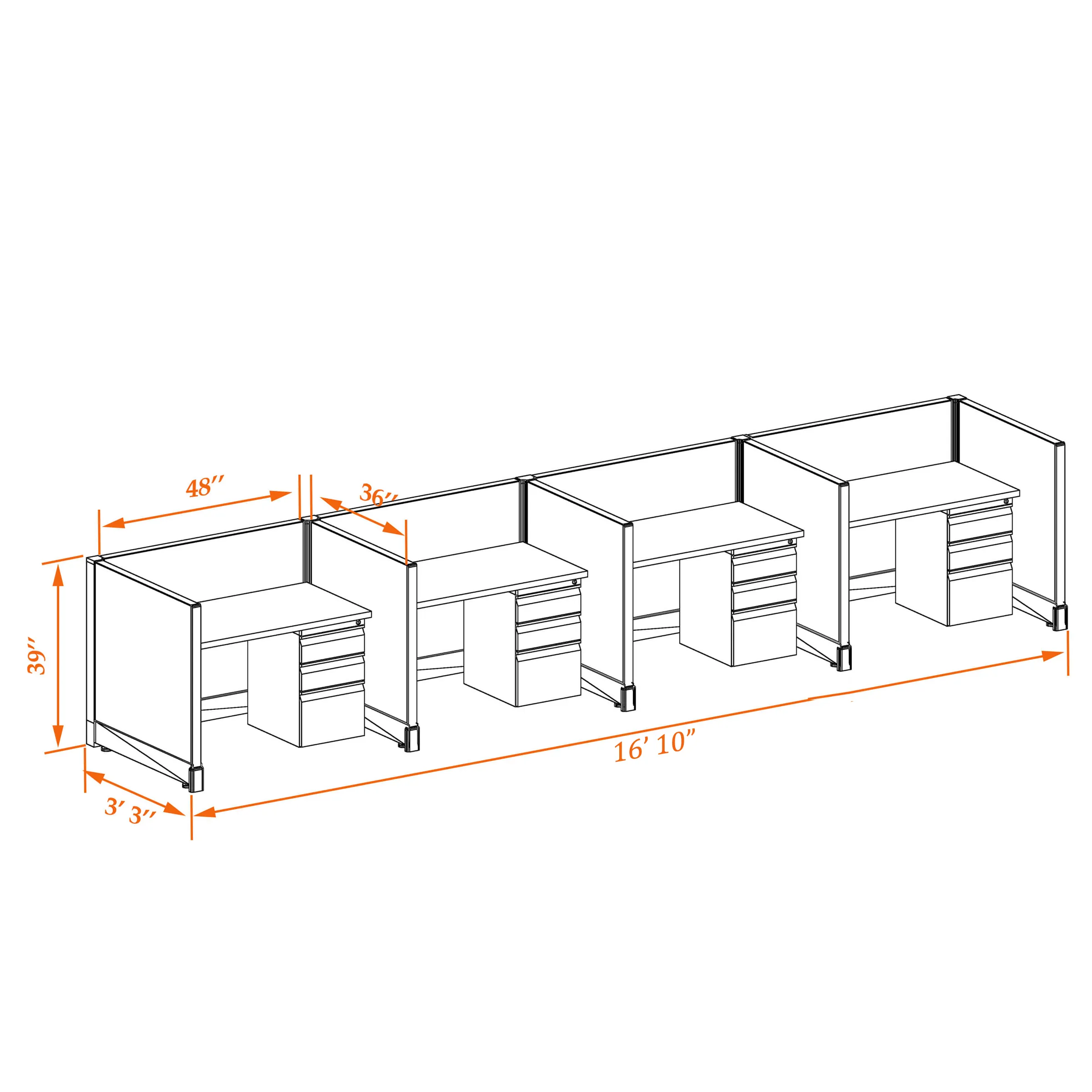 48′′

36′′

39′′

16′ 10″

3′ 3′′