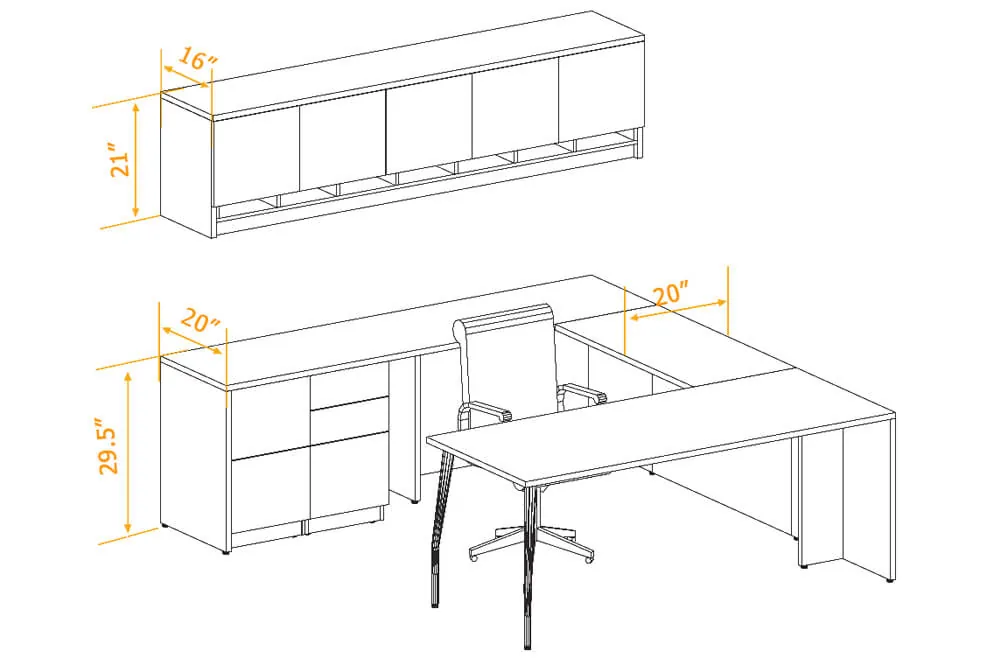 16"
21"
20"
20"
29.5"