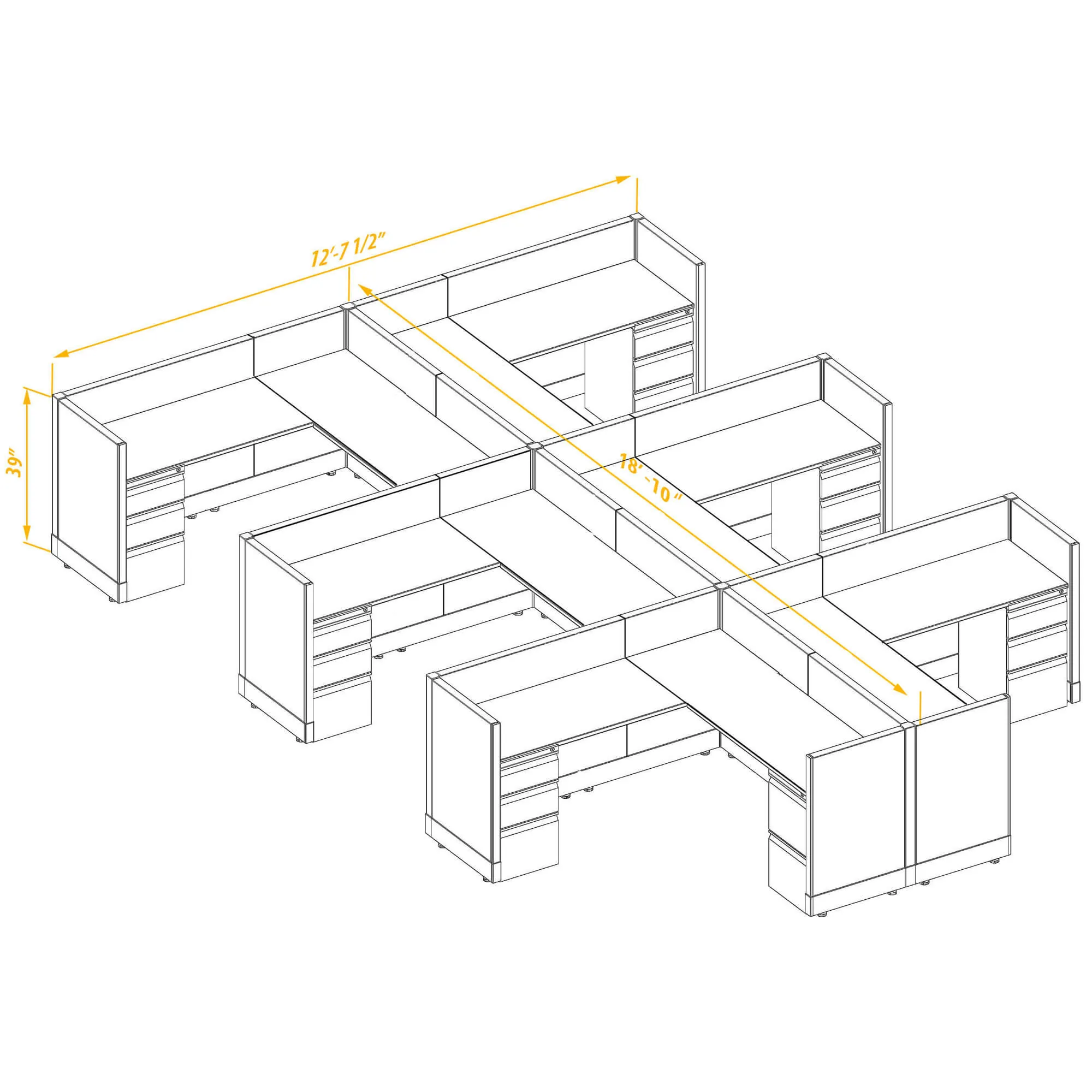 12'-7 1/2"

39"

18' -10"