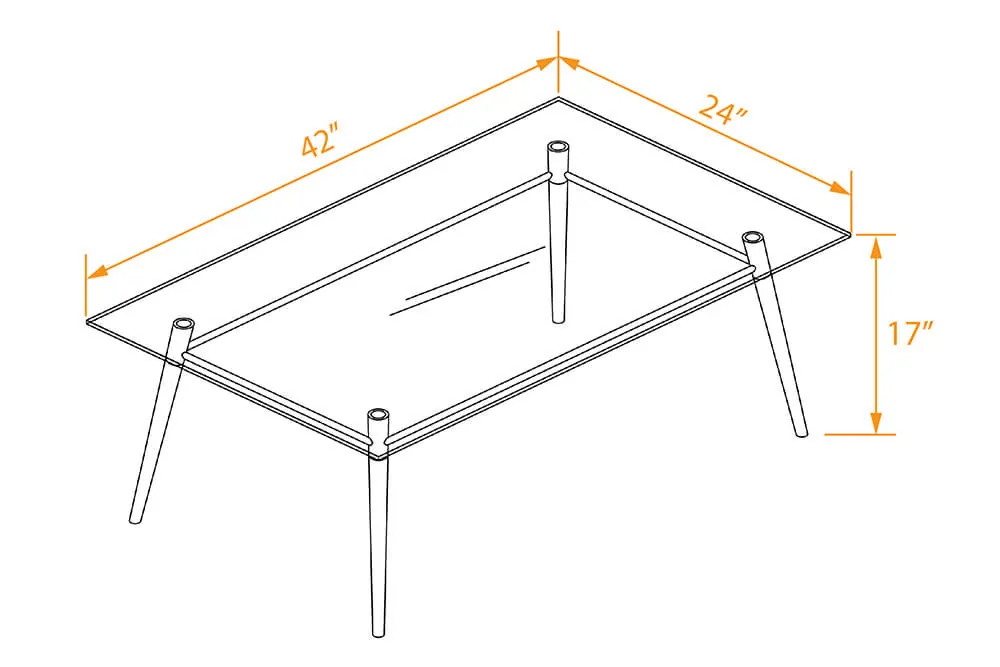 42"
24"
17"