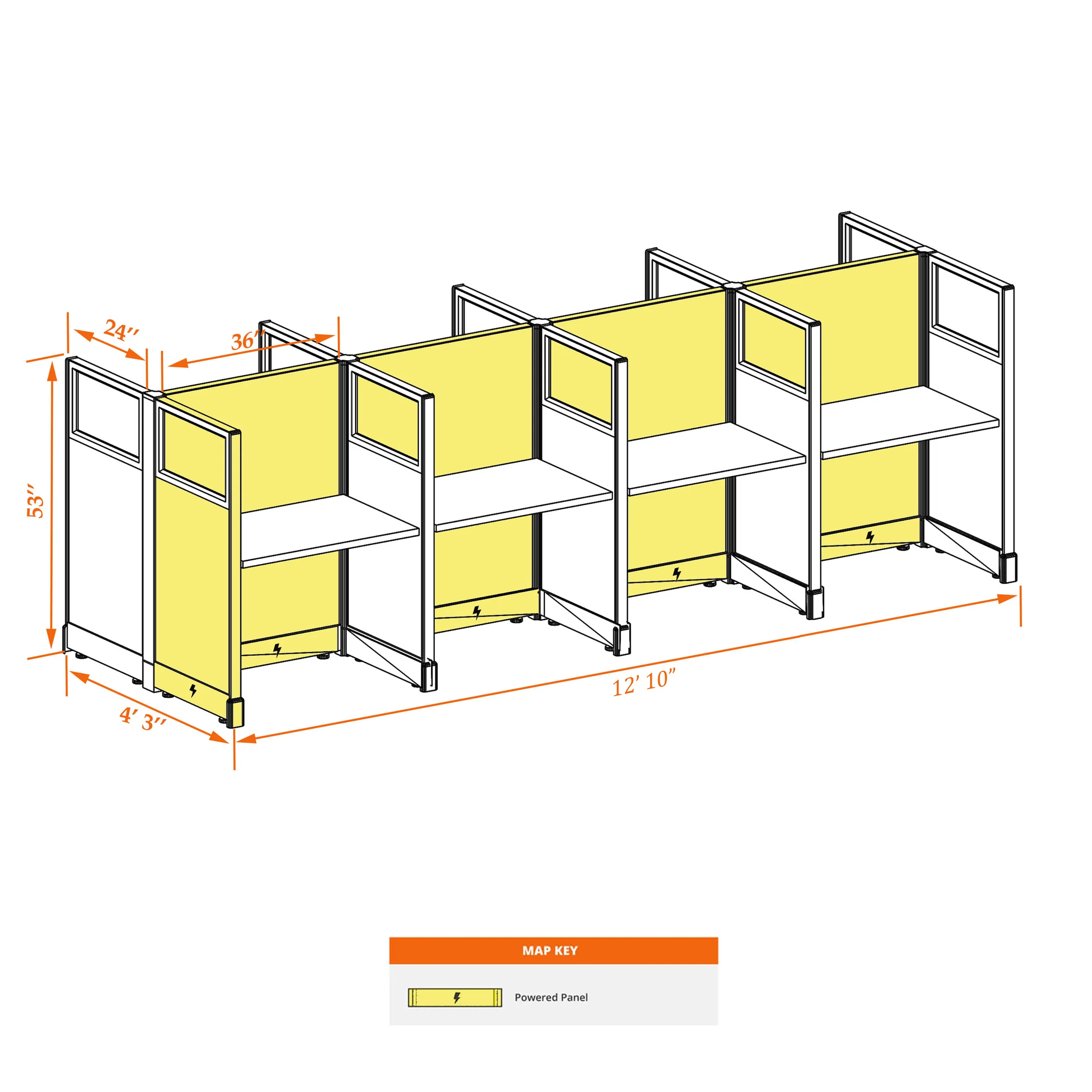 24″
36″
53″
4′ 3″
12′ 10″

MAP KEY

Powered Panel