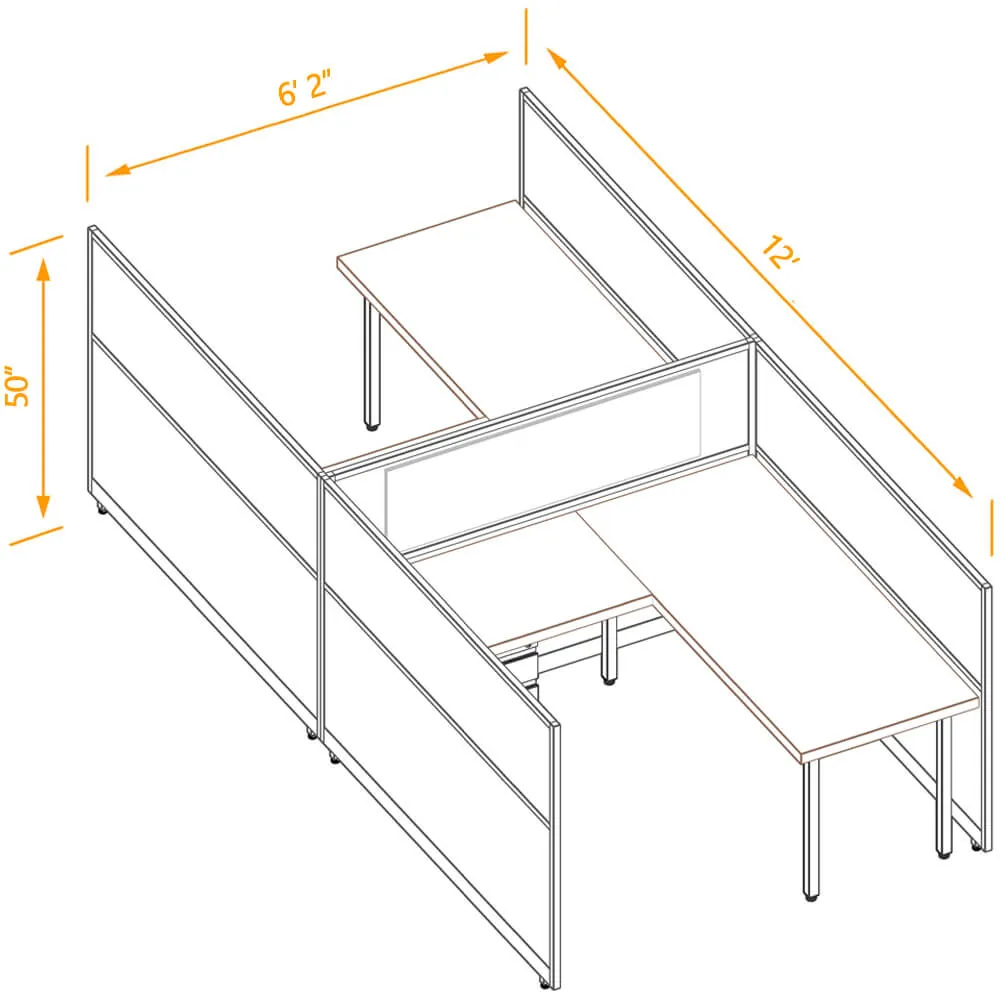 6' 2"

12'

50"